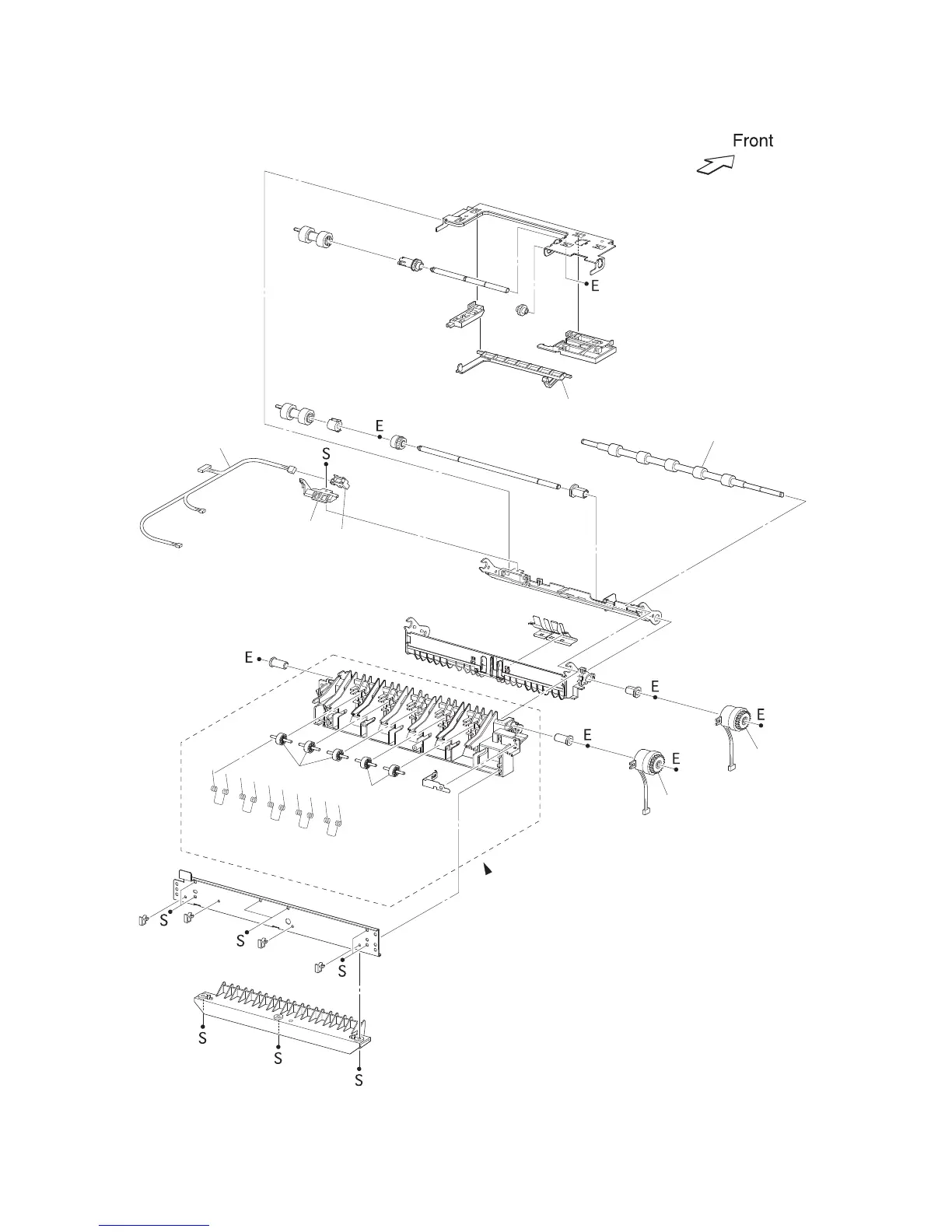 Front

E

E

S

E

E

E

E

E

S

S

S

S

S

S