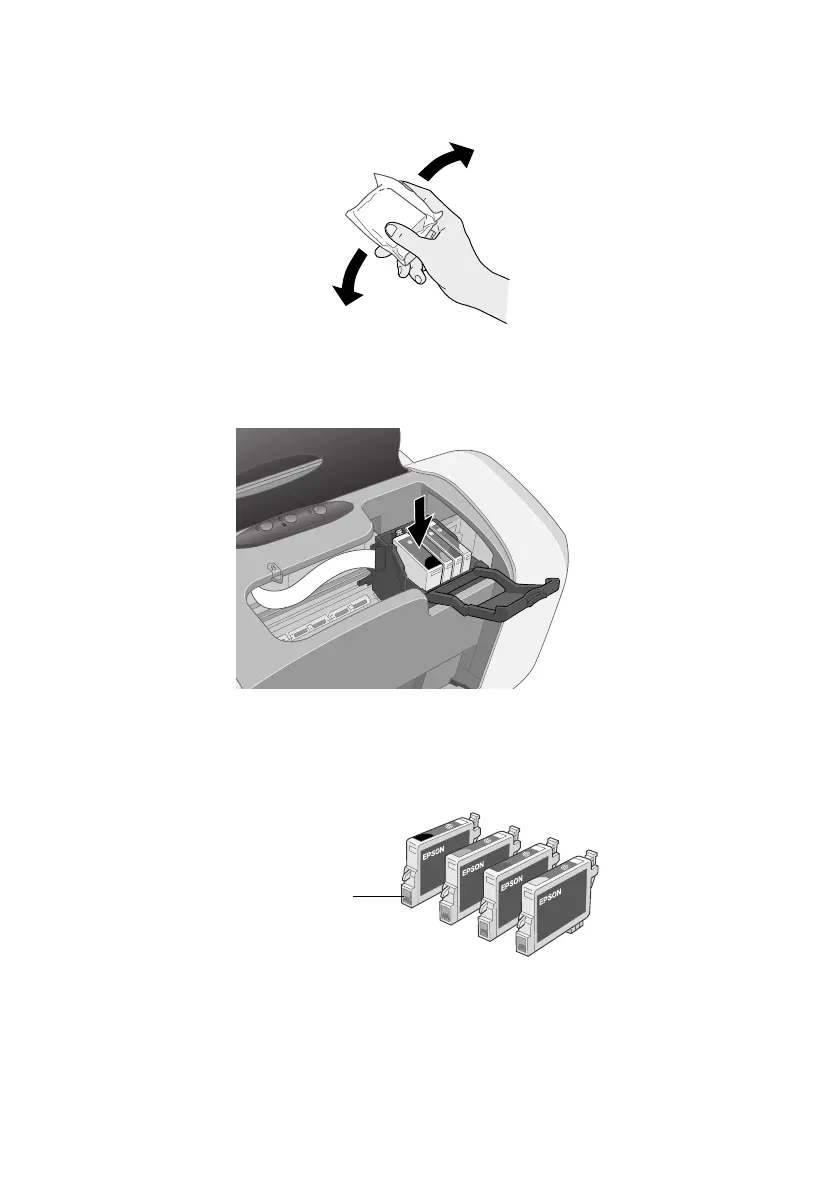 EPSON

EPSON

EPSON

EPSON