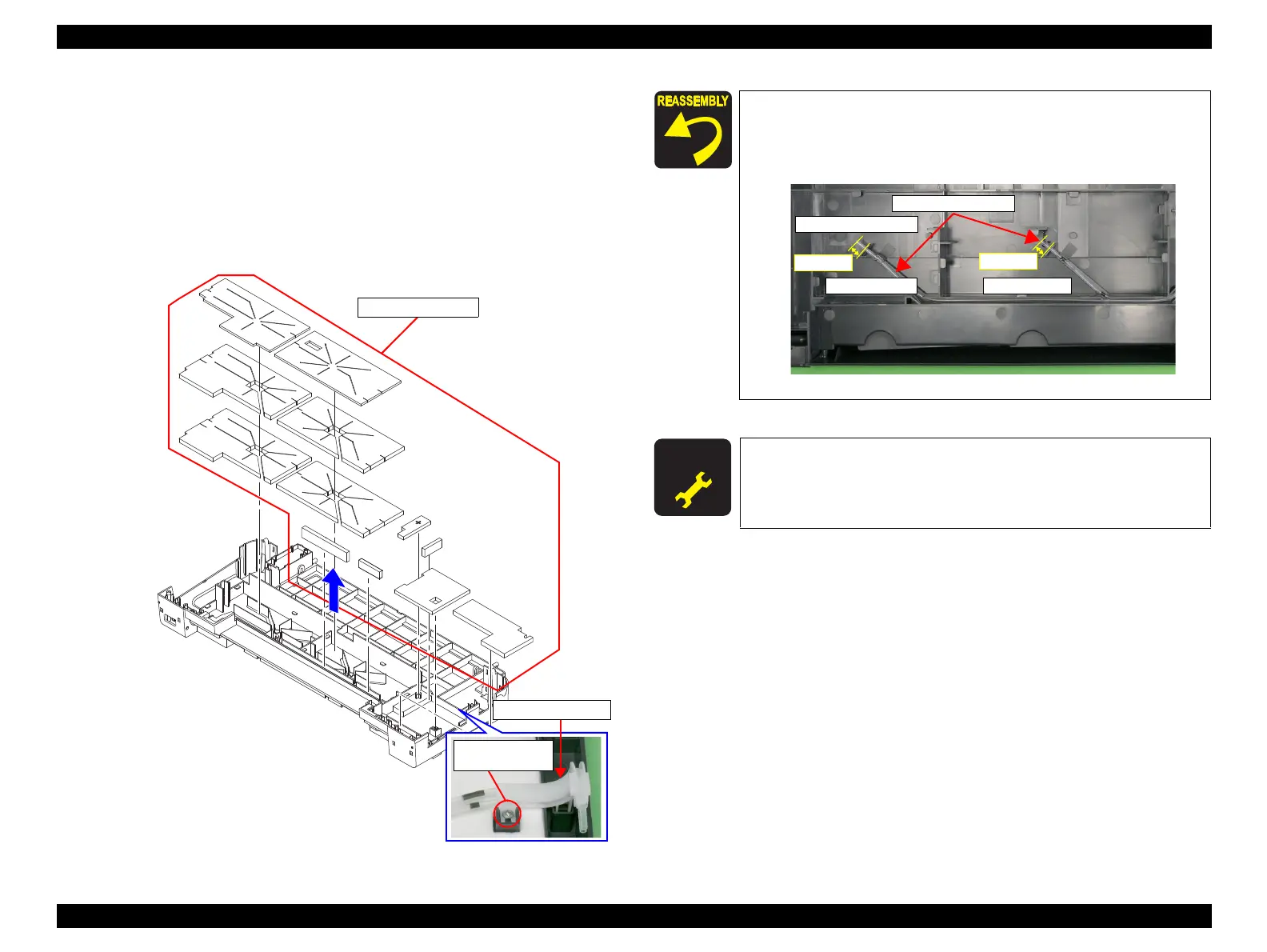 REASSEMBLY