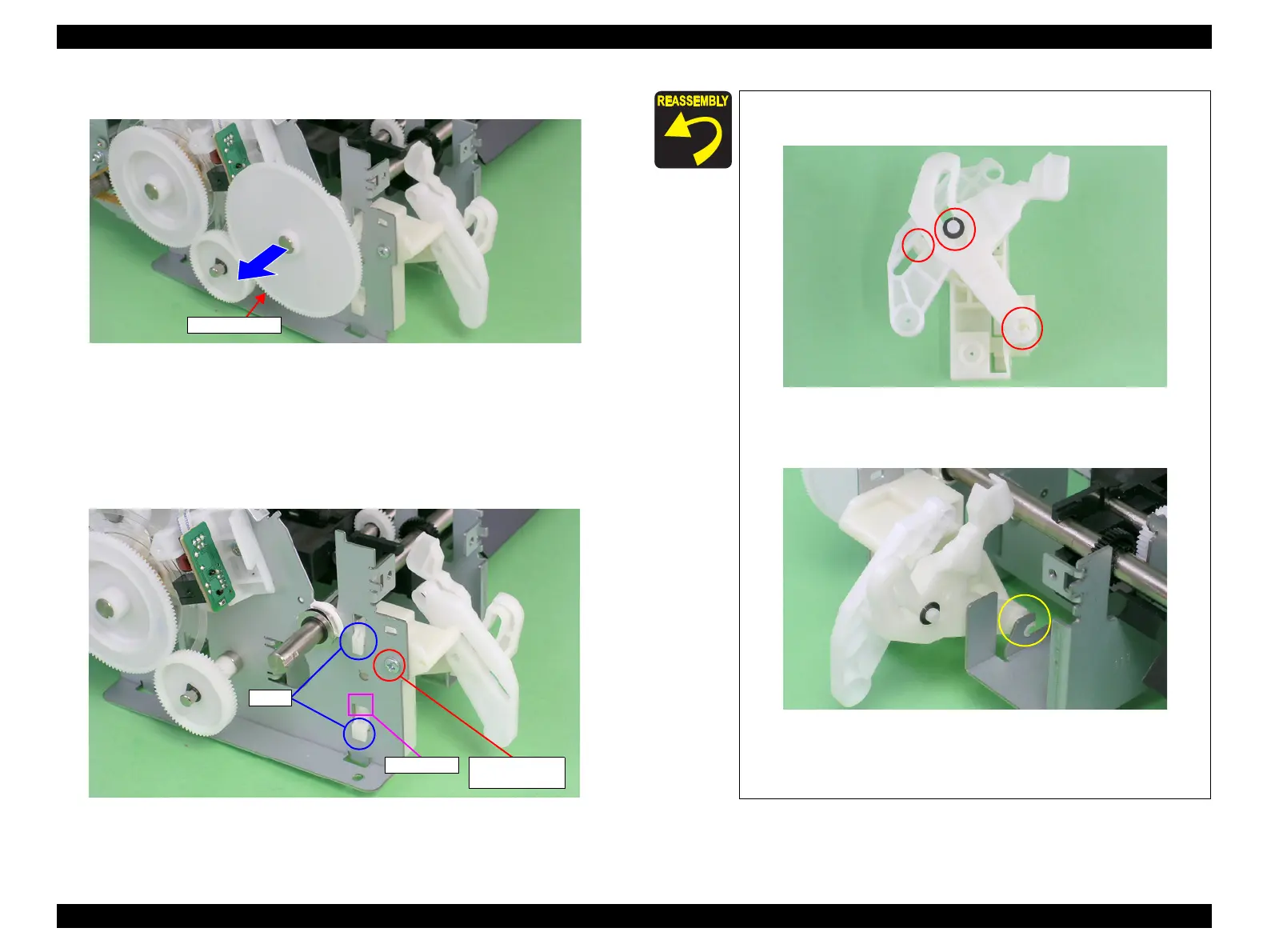 REASSEMBLY