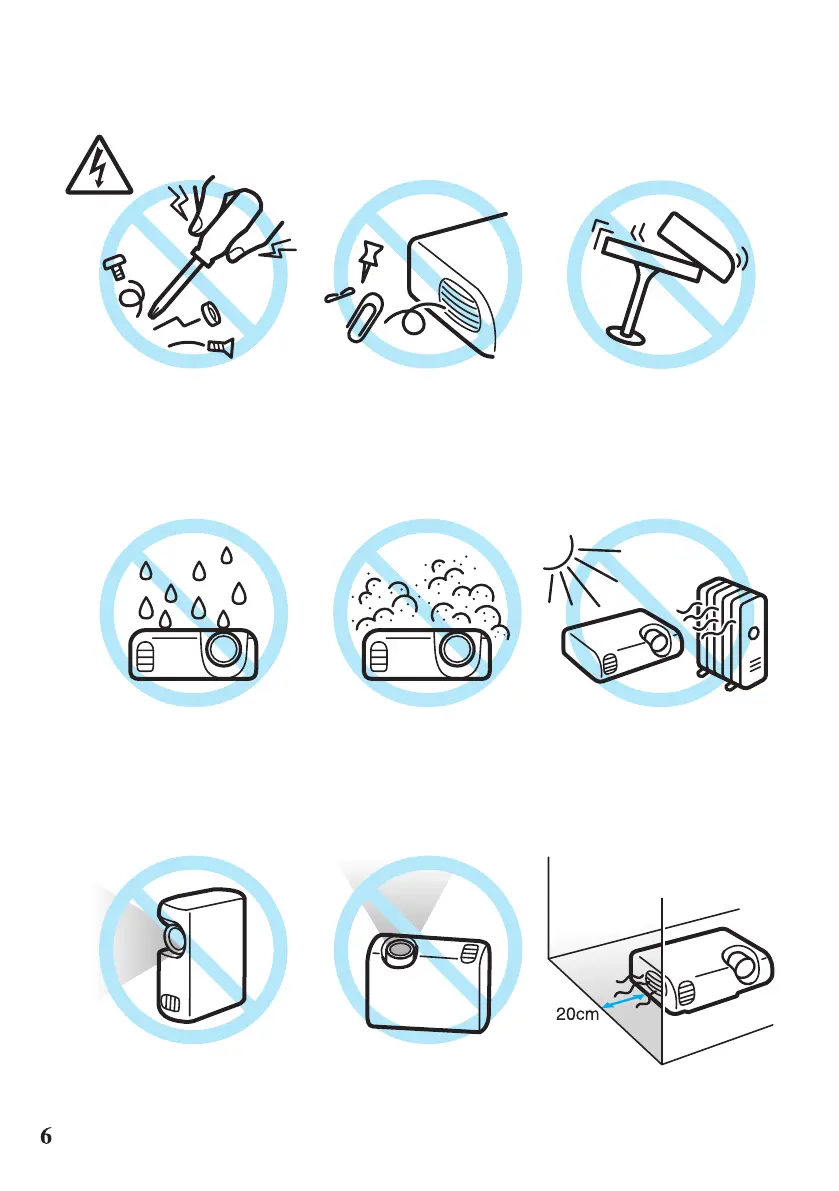 20cm

6