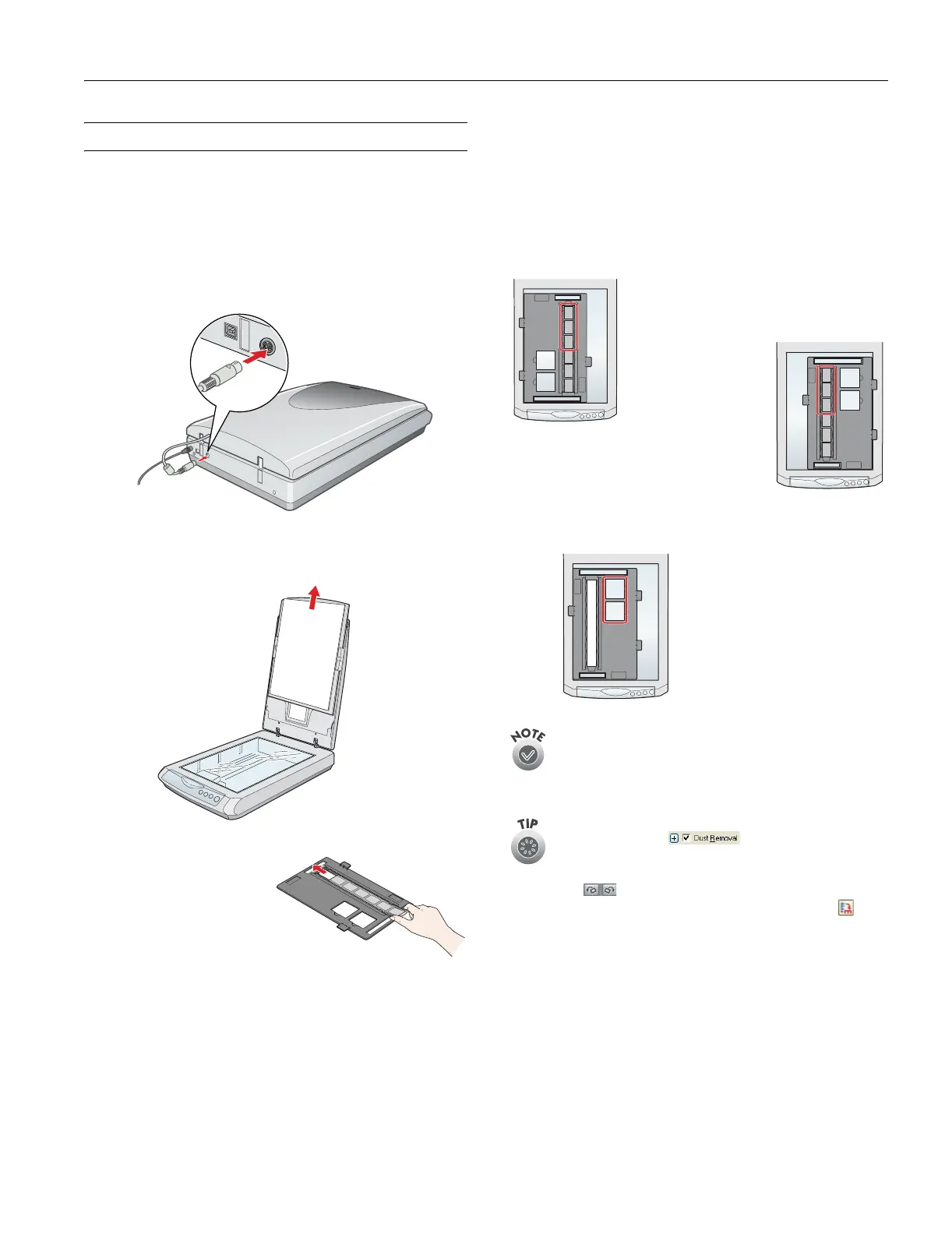 NOTE

TIP

Dust Removal