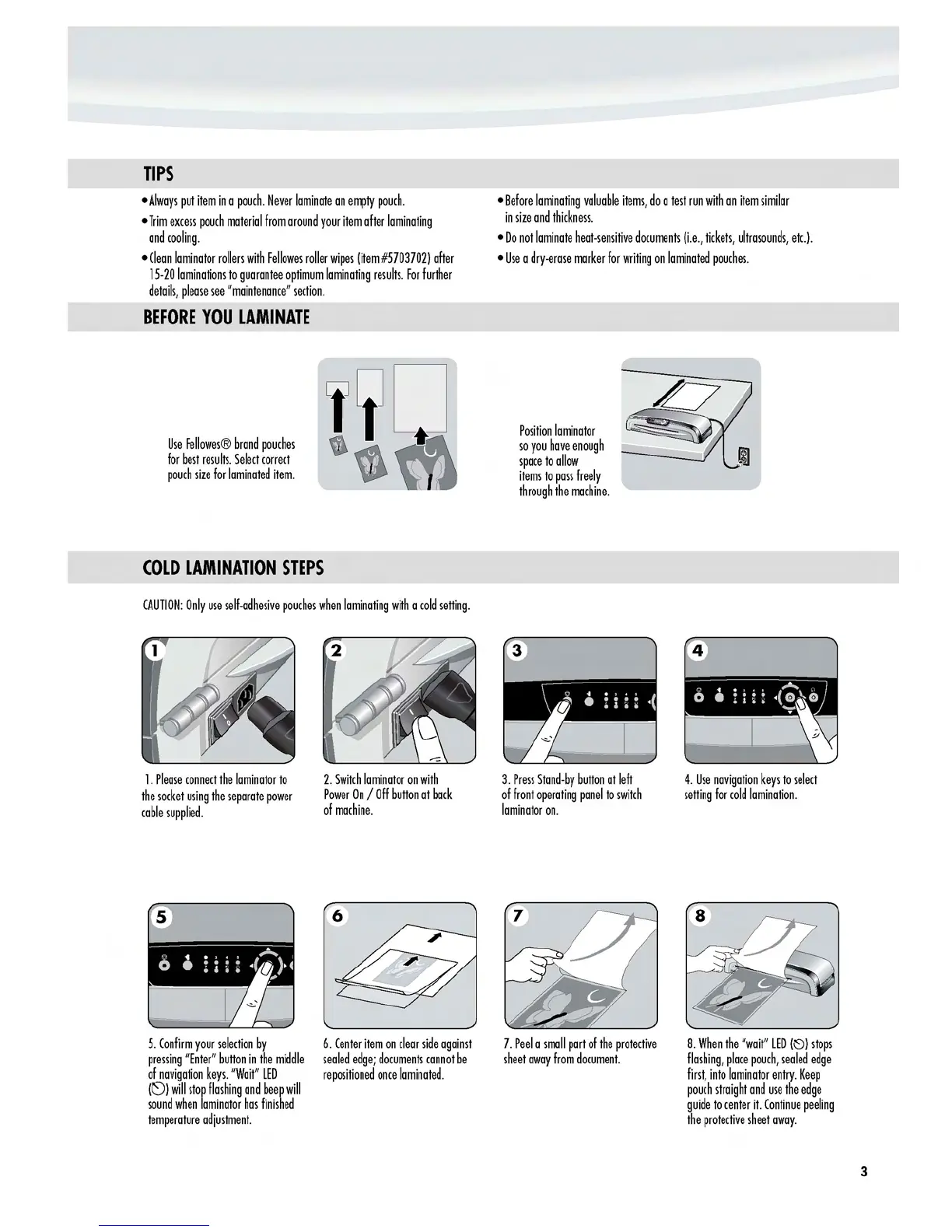 TIPS

• Always put item in a pouch. Never laminate an empty pouch.
• Trim excess pouch material from around your item after laminating and cooling.
• Clean laminator rollers with Fellowes roller wipes (item #5703702) after 15-20 laminations to guarantee optimum laminating results. For further details, please see "maintenance" section.

• Before laminating valuable items, do a test run with an item similar in size and thickness.
• Do not laminate heat-sensitive documents (i.e., tickets, ultrasounds, etc.).
• Use a dry-erase marker for writing on laminated pouches.

BEFORE YOU LAMINATE

Use Fellowes® brand pouches for best results. Select correct pouch size for laminated item.

Position laminator so you have enough space to allow items to pass freely through the machine.

COLD LAMINATION STEPS

CAUTION: Only use self-adhesive pouches when laminating with a cold setting.

1

1. Please connect the laminator to the socket using the separate power cable supplied.

2

2. Switch laminator on with Power On / Off button at back of machine.

3

3. Press Stand-by button at left of front operating panel to switch laminator on.

4

4. Use navigation keys to select setting for cold lamination.

5

5. Confirm your selection by pressing "Enter" button in the middle of navigation keys. "Wait" LED (⏲) will stop flashing and beep will sound when laminator has finished temperature adjustment.

6

6. Center item on clear side against sealed edge; documents cannot be repositioned once laminated.

7

7. Peel a small part of the protective sheet away from document.

8

8. When the "wait" LED (⏲) stops flashing, place pouch, sealed edge first, into laminator entry. Keep pouch straight and use the edge guide to center it. Continue peeling the protective sheet away.

3