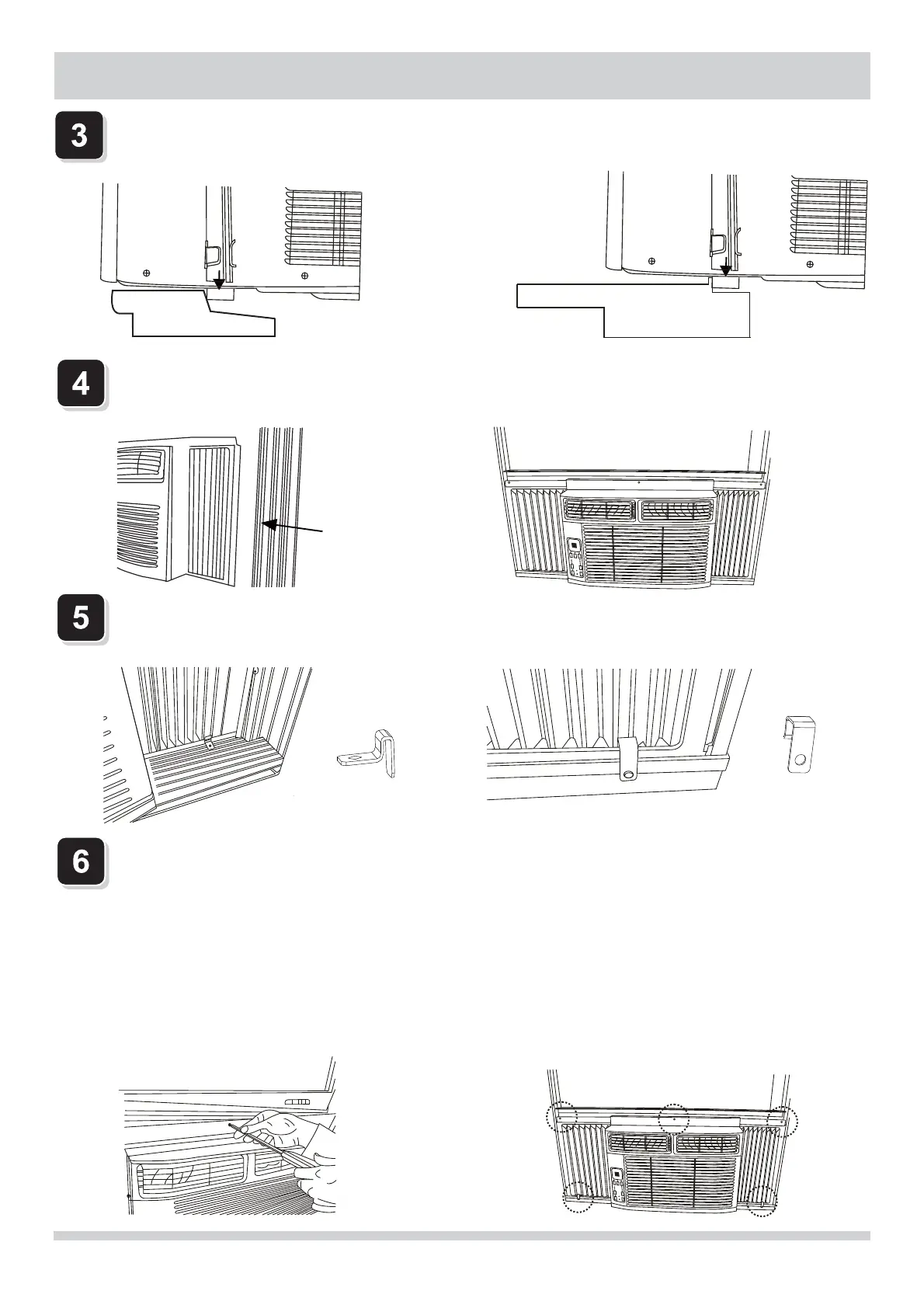 3

4

5

6