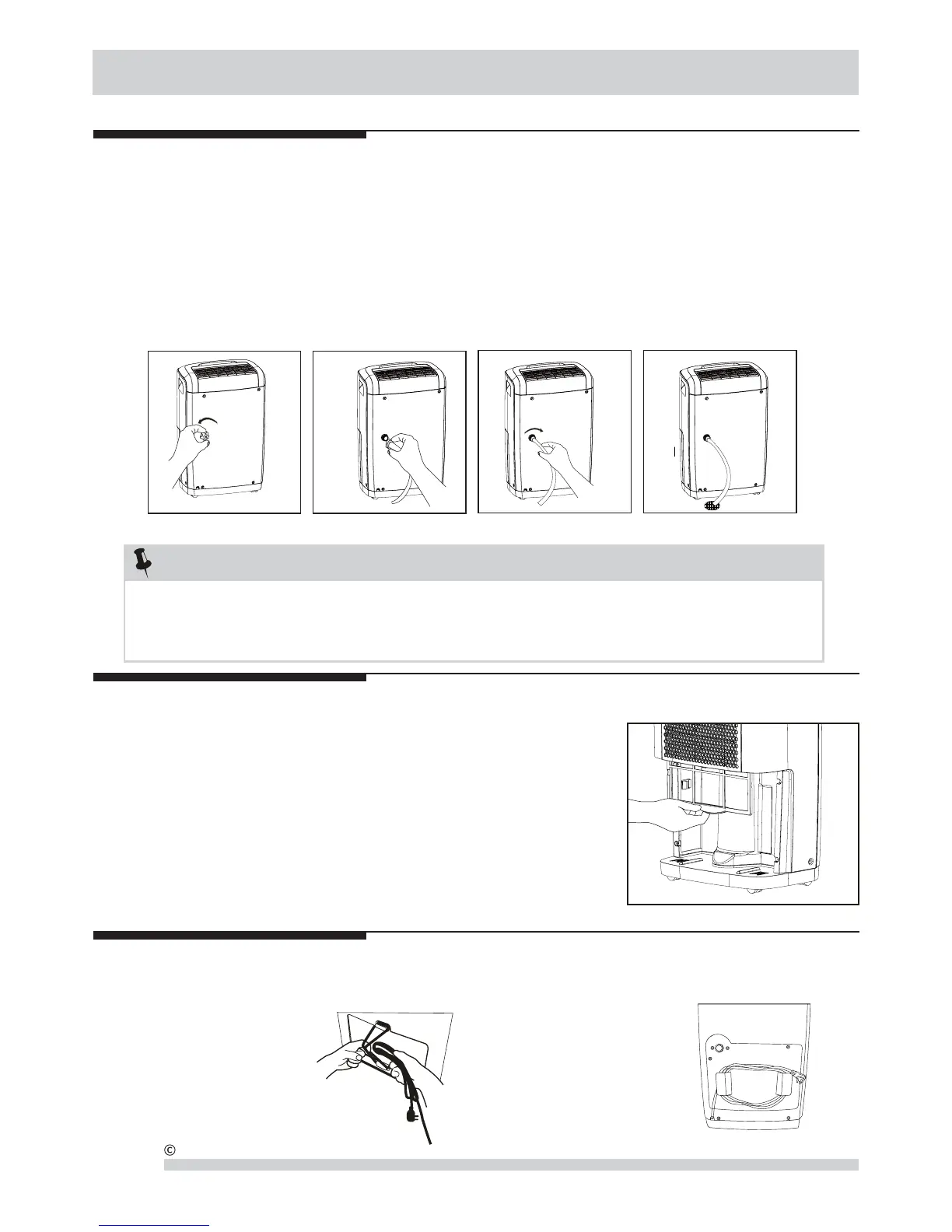 ©