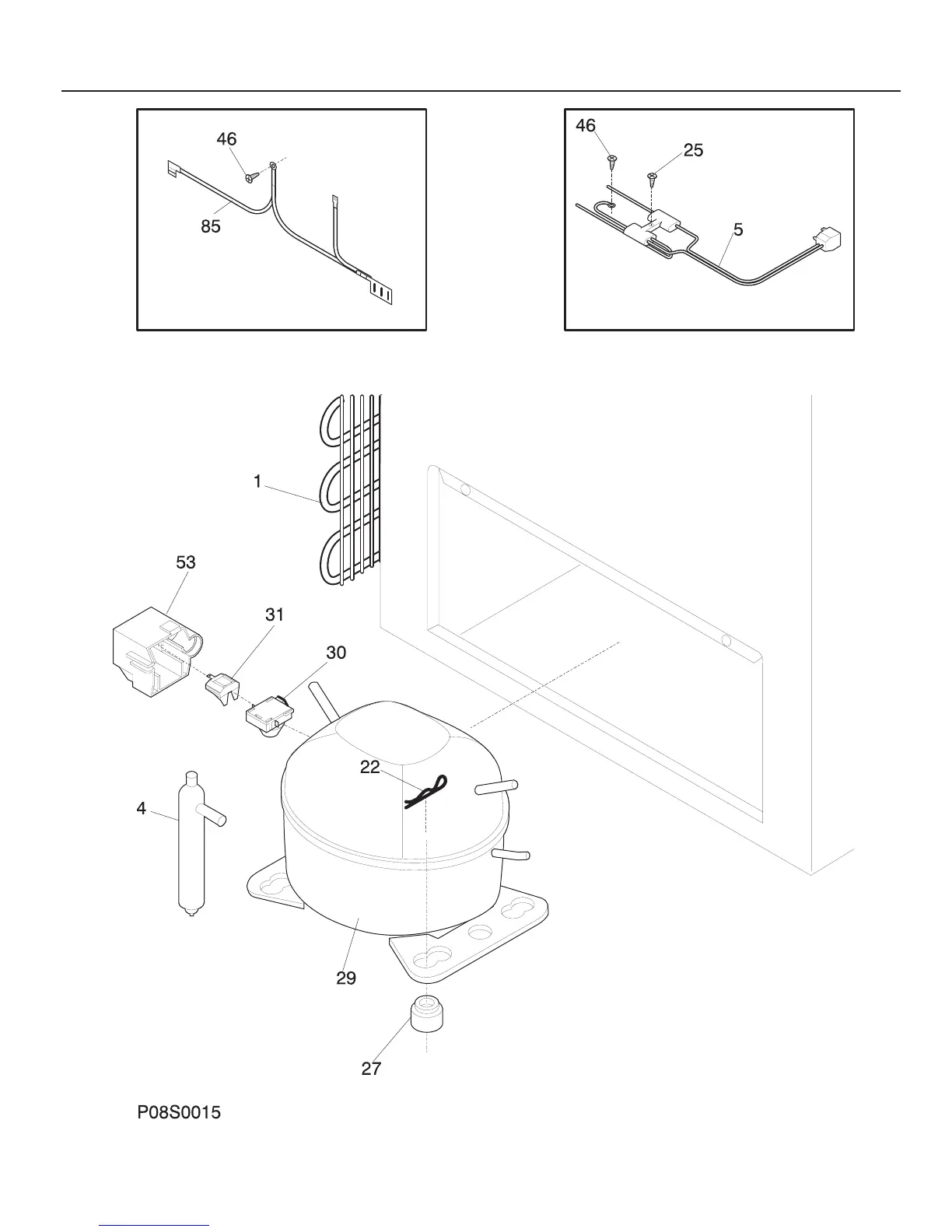 46

85

46

25

5

1

53

31

30

22

4

29

27

P08S0015