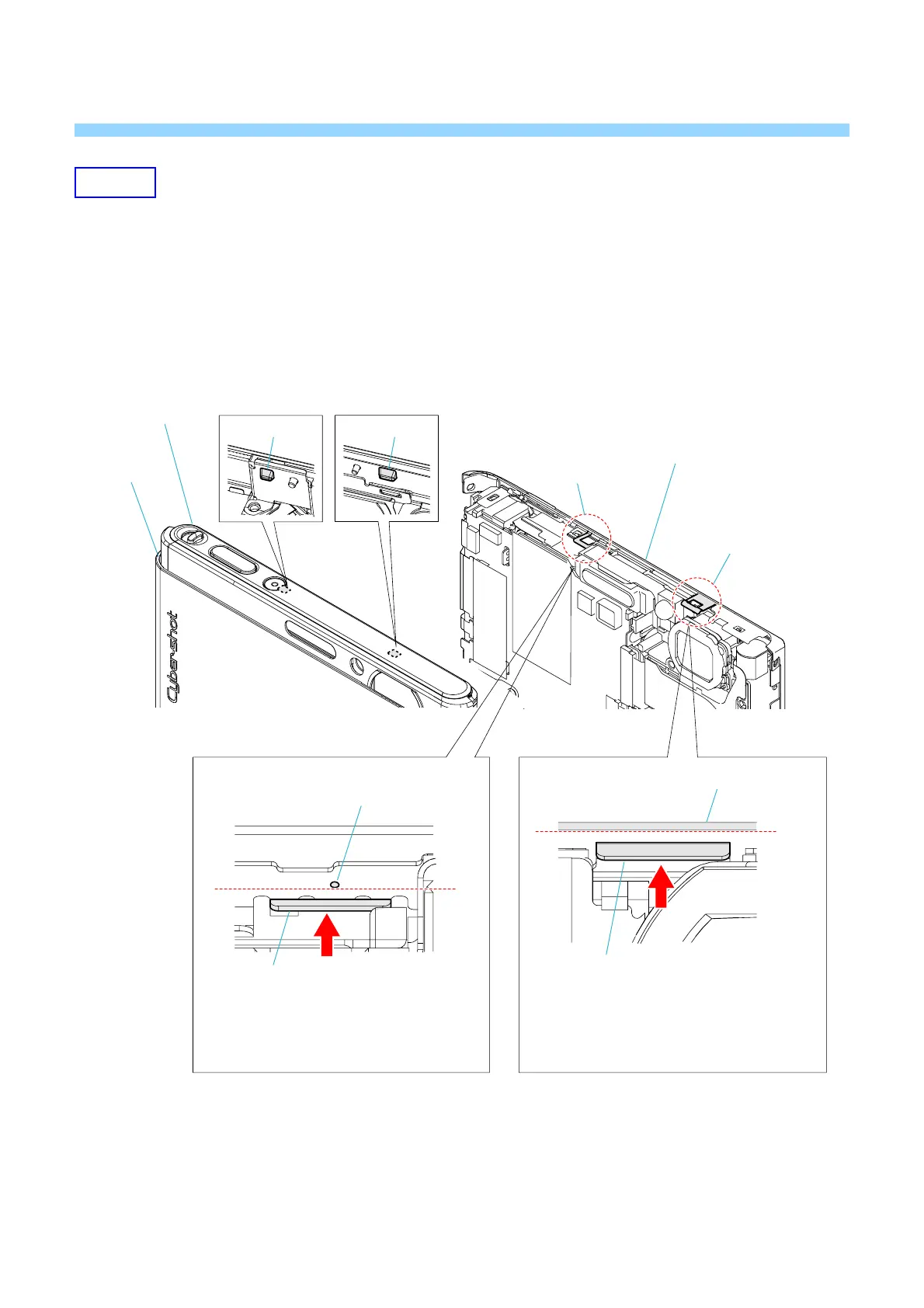 Cyber-shot