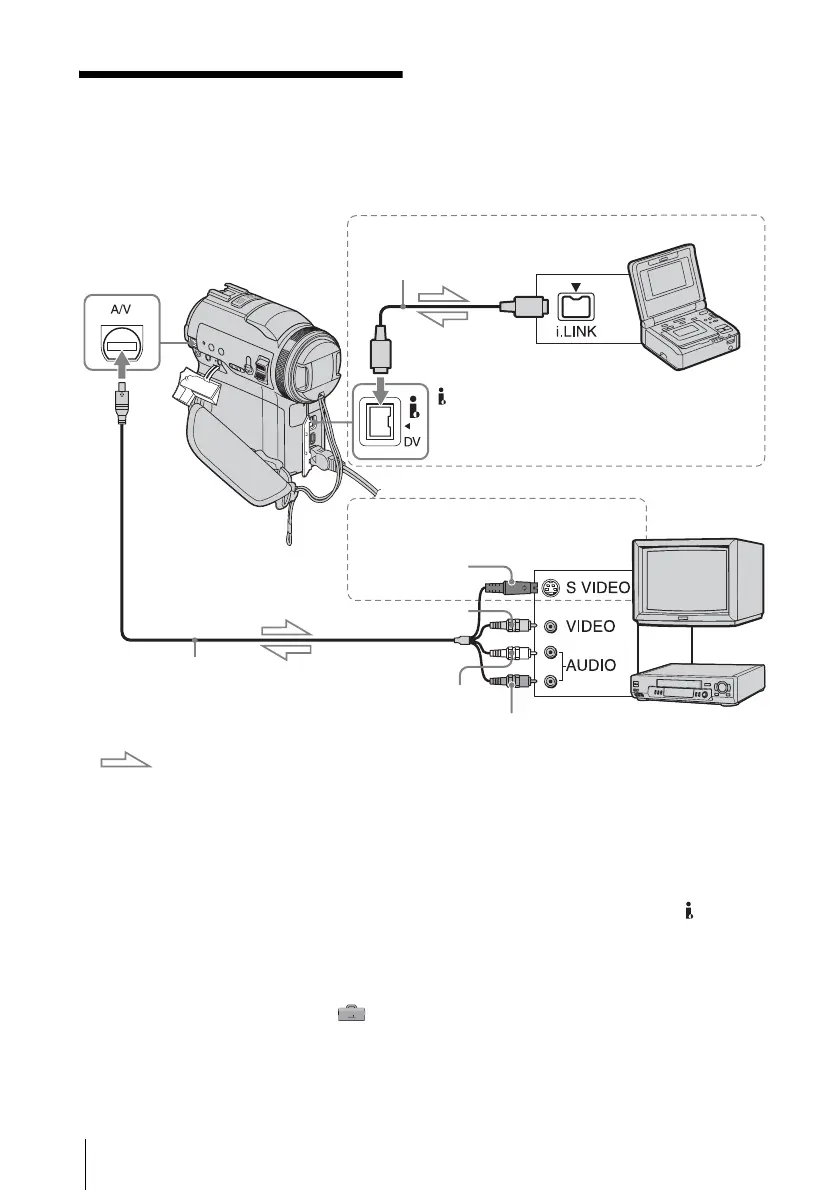 A/V

i.LINK

DV

S VIDEO

VIDEO

AUDIO