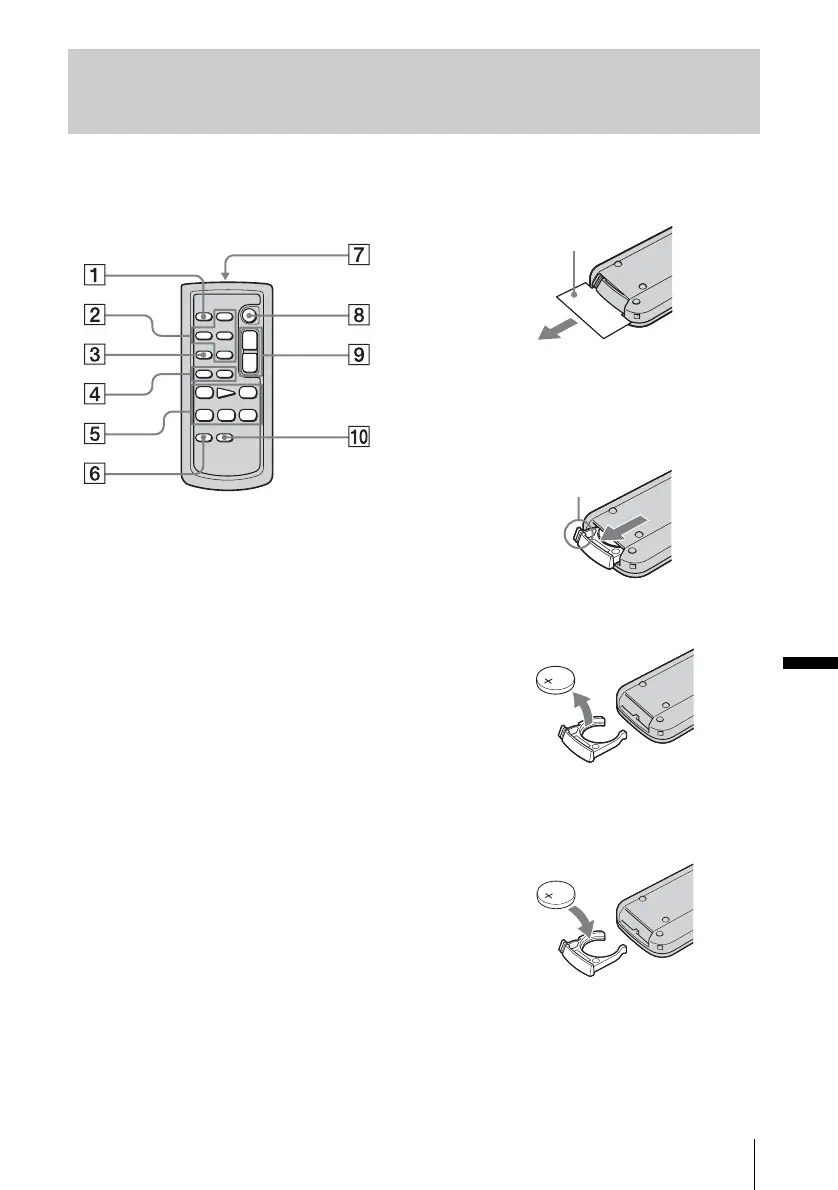 1

2

3

4

5

6

7

8

9

10