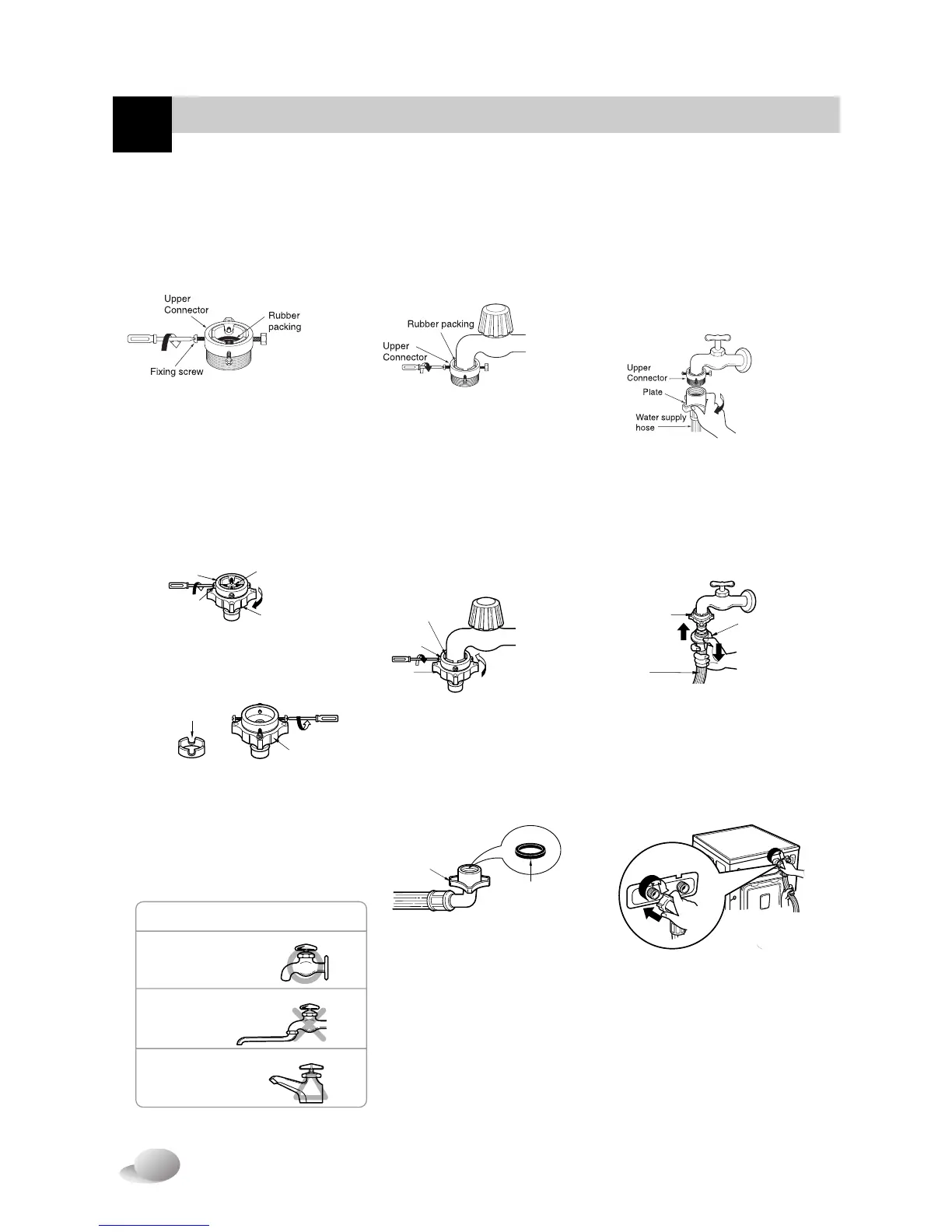 Upper Connector

Rubber packing

Fixing screw

Rubber packing

Upper Connector

Upper Connector

Plate

Water supply hose