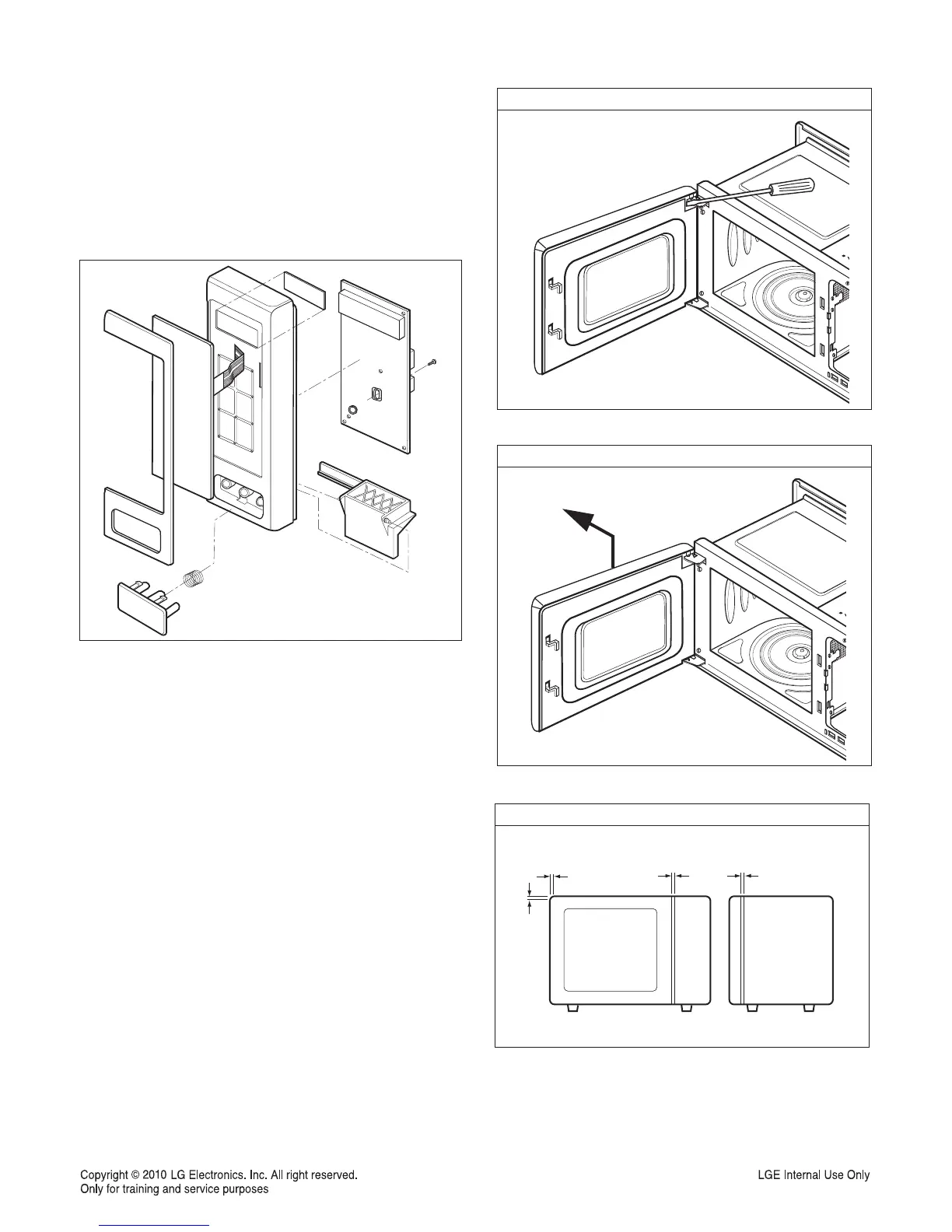 Copyright © 2010 LG Electronics. Inc. All right reserved.
Only for training and service purposes

LGE Internal Use Only