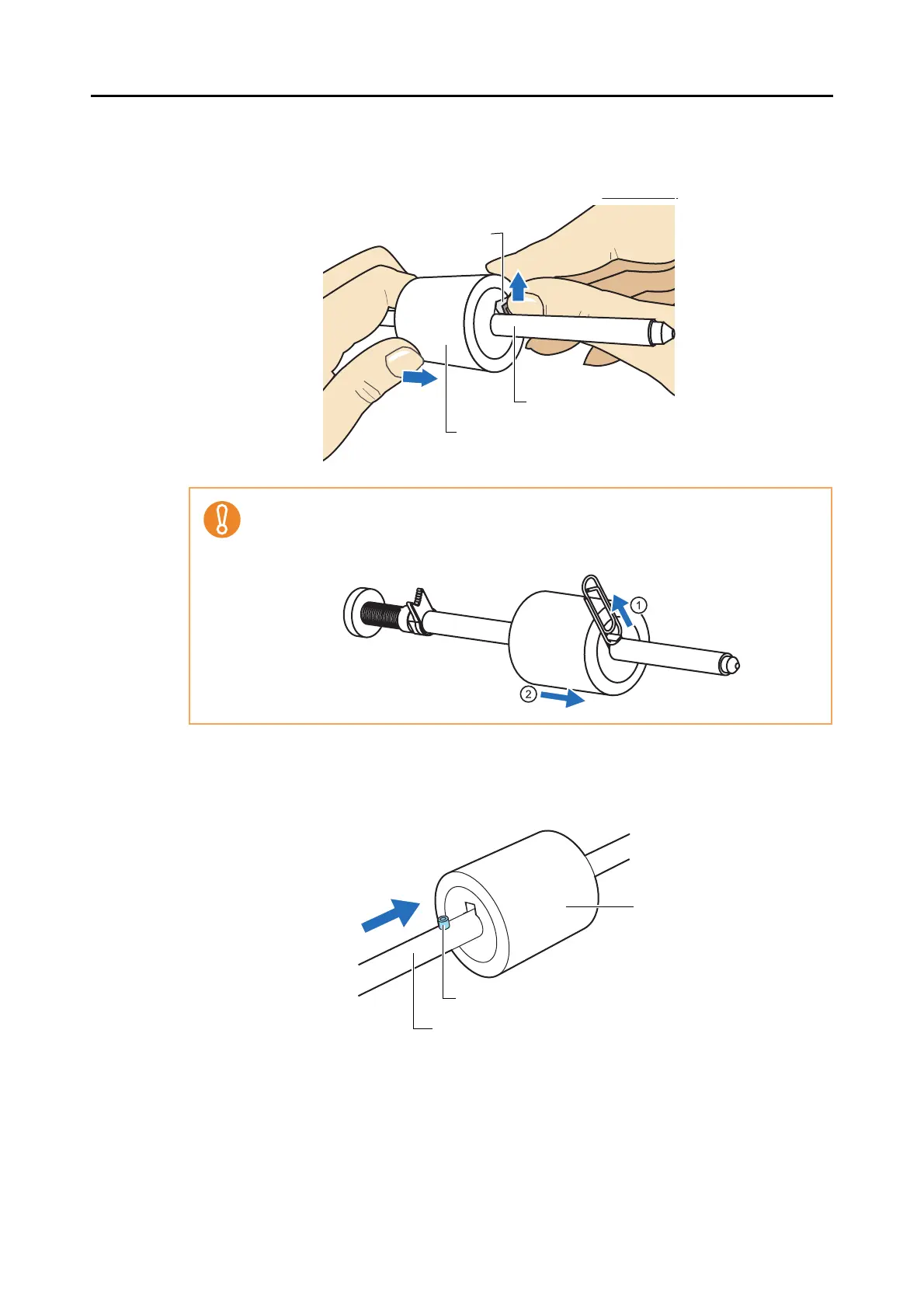 ① ②