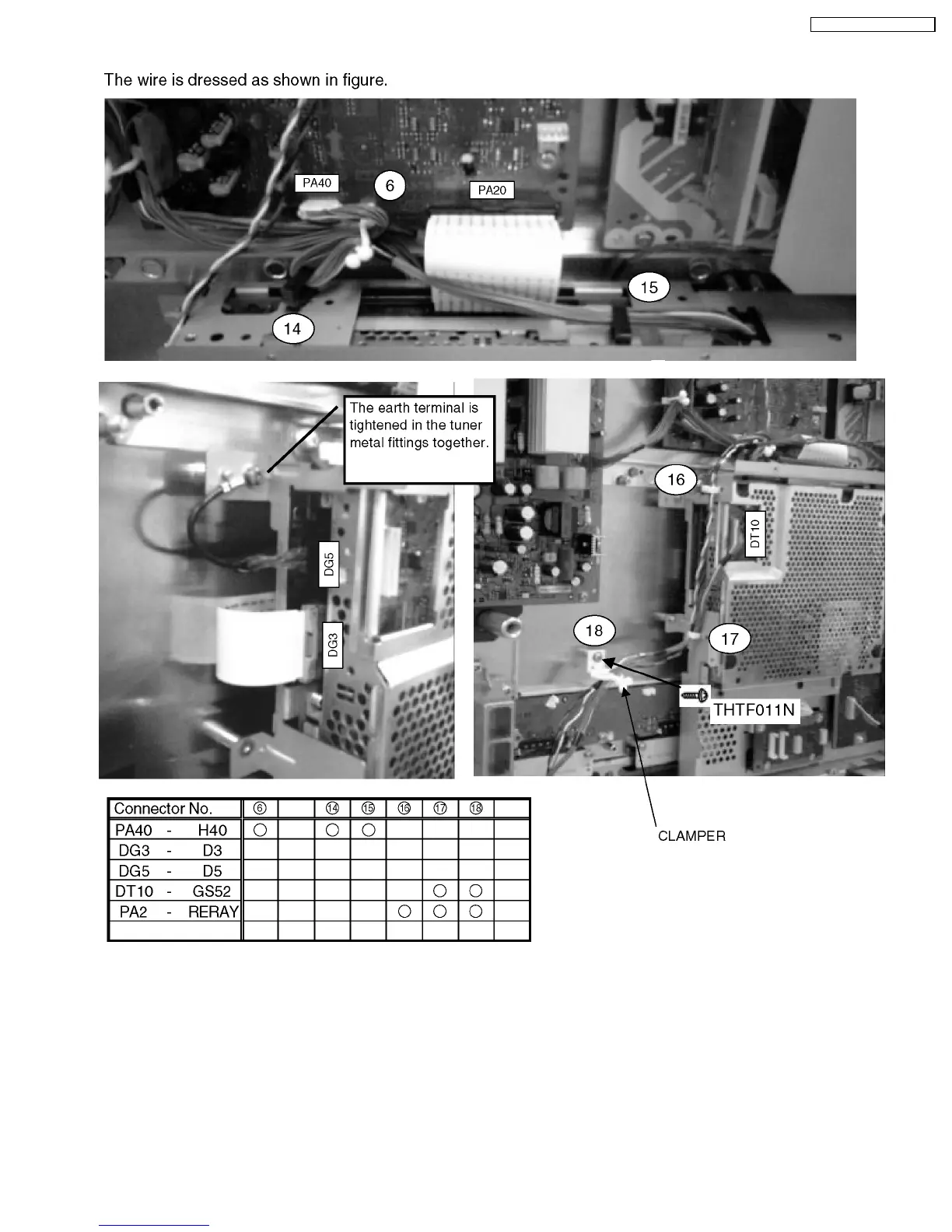 The wire is dressed as shown in figure.

PA40
6
PA20
15
14

The earth terminal is tightened in the tuner metal fittings together.

DG5
DG3

16
DT10
18
17
THTF011N
CLAMPER

| Connector No. | ⑥ | | ⑭ | ⑮ | ⑯ | ⑰ | ⑱ | |
|---|---|---|---|---|---|---|---|---|
| PA40 - H40 | ○ | | ○ | ○ | | | | |
| DG3 - D3 | | | | | | | | |
| DG5 - D5 | | | | | | | | |
| DT10 - GS52 | | | | | | ○ | ○ | |
| PA2 - RERAY | | | | | ○ | ○ | ○ | |
| | | | | | | | | |