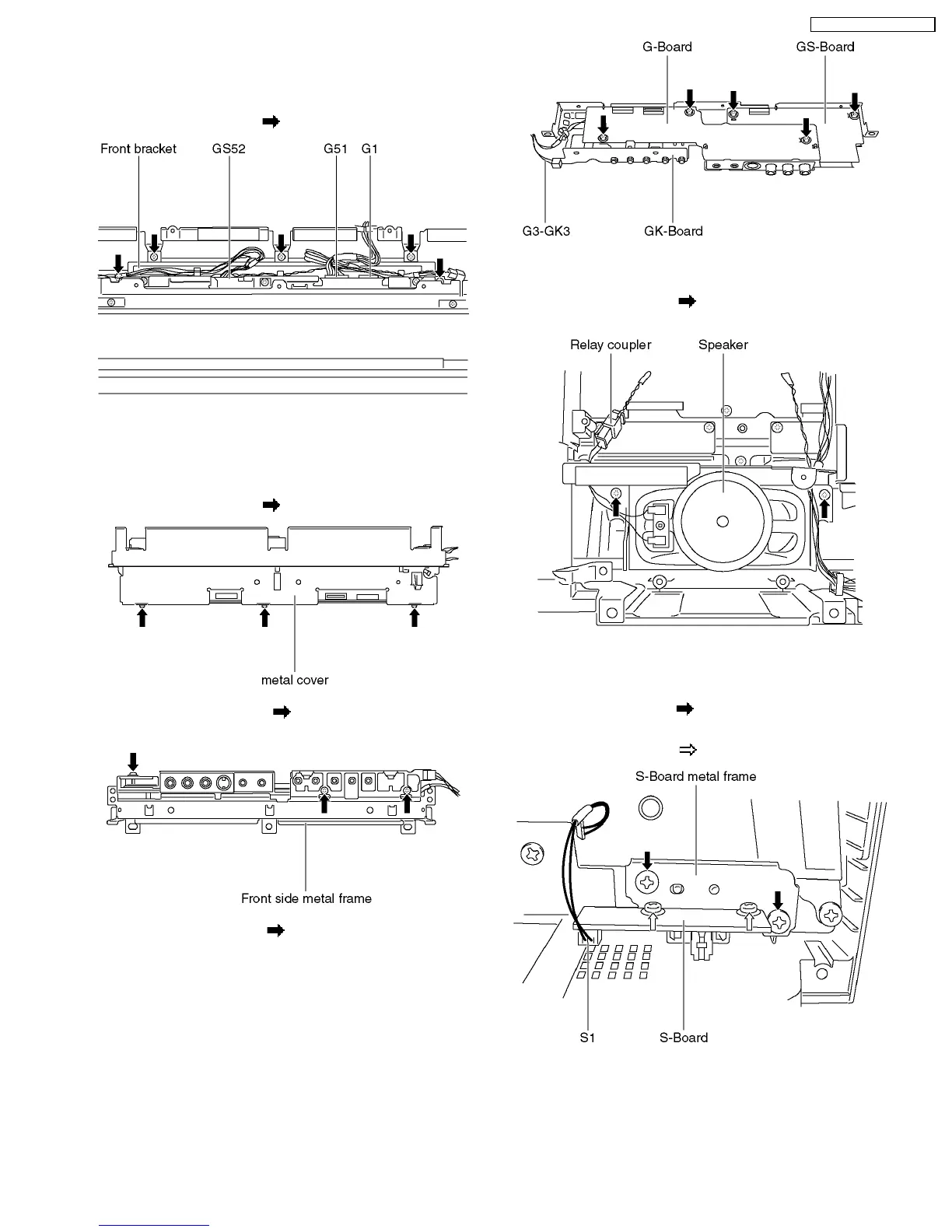 Front bracket GS52 G51 G1

metal cover

Front side metal frame

G-Board GS-Board

G3-GK3 GK-Board

Relay coupler Speaker

S-Board metal frame

S1 S-Board