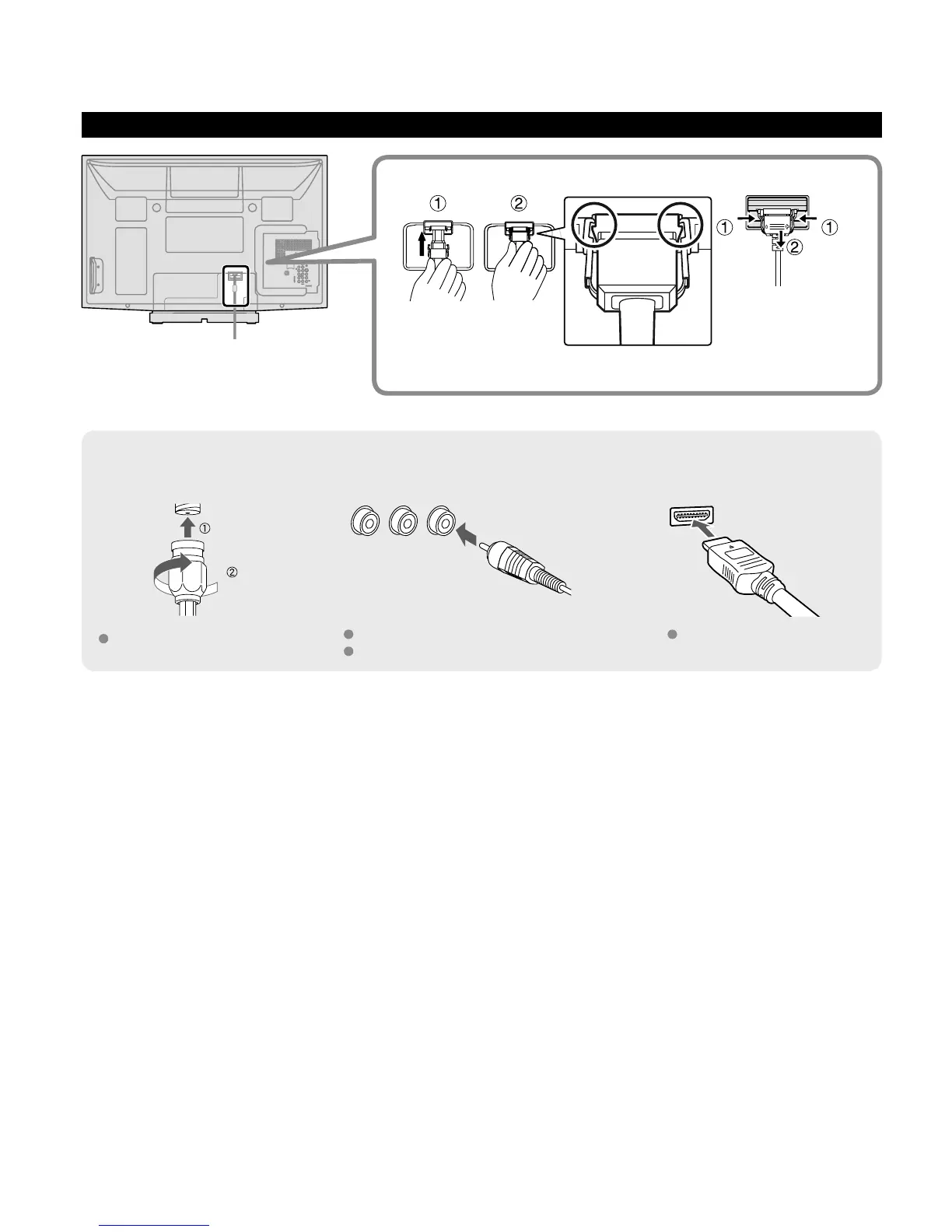 ①
②
①
①
②
①
②