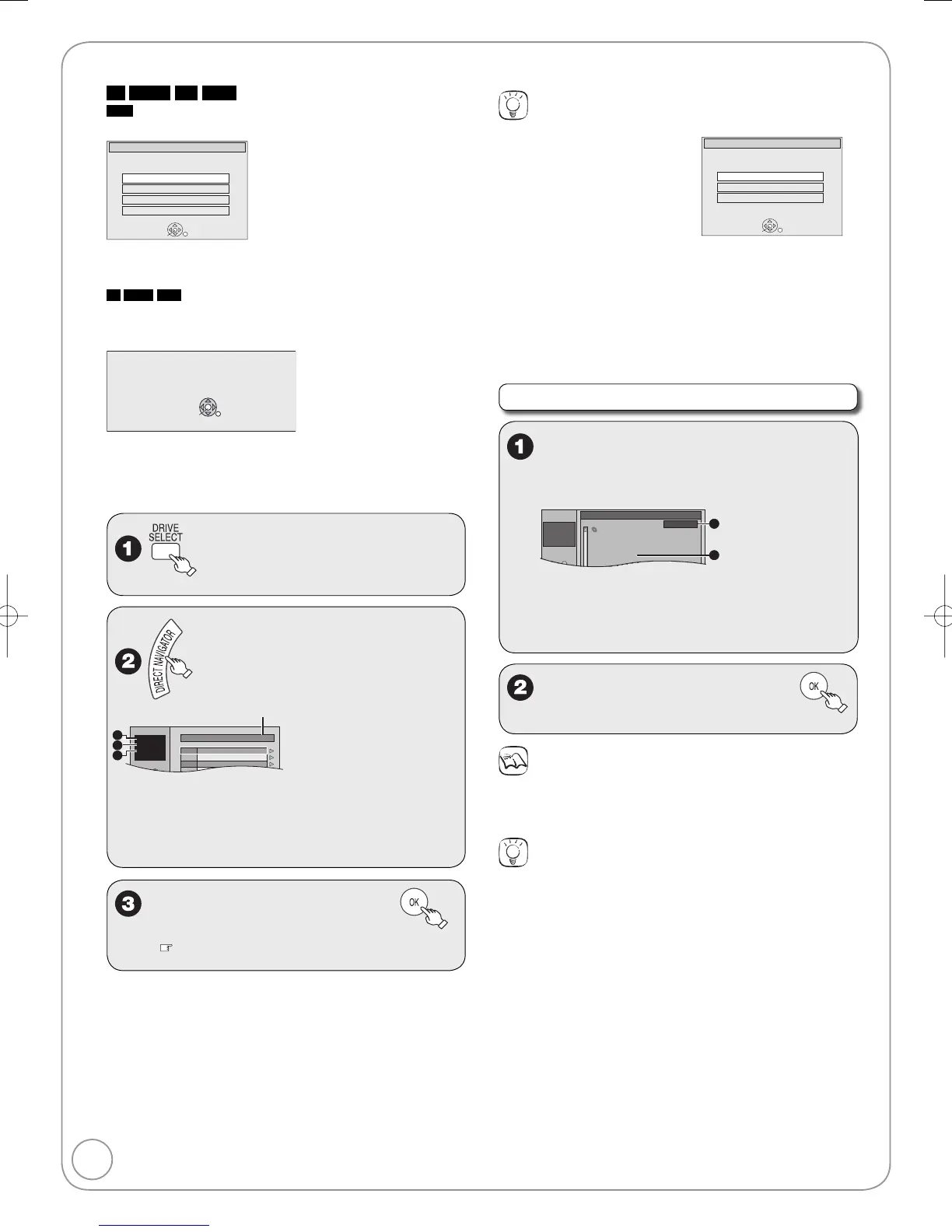 DRIVE SELECT

DIRECT NAVIGATOR

OK

OK