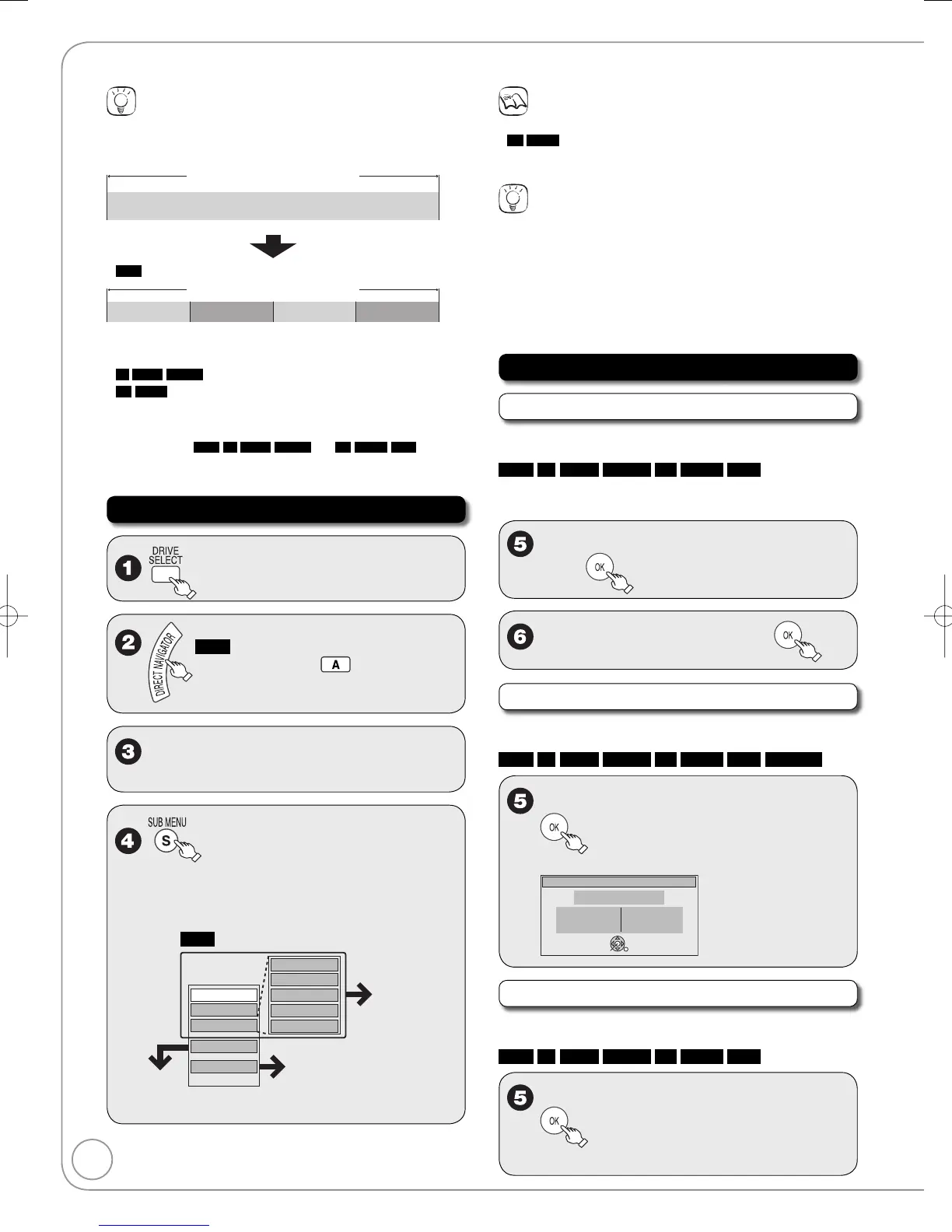 DRIVE SELECT

DIRECT NAVIGATOR

A

SUB MENU

S

OK

OK

OK

OK