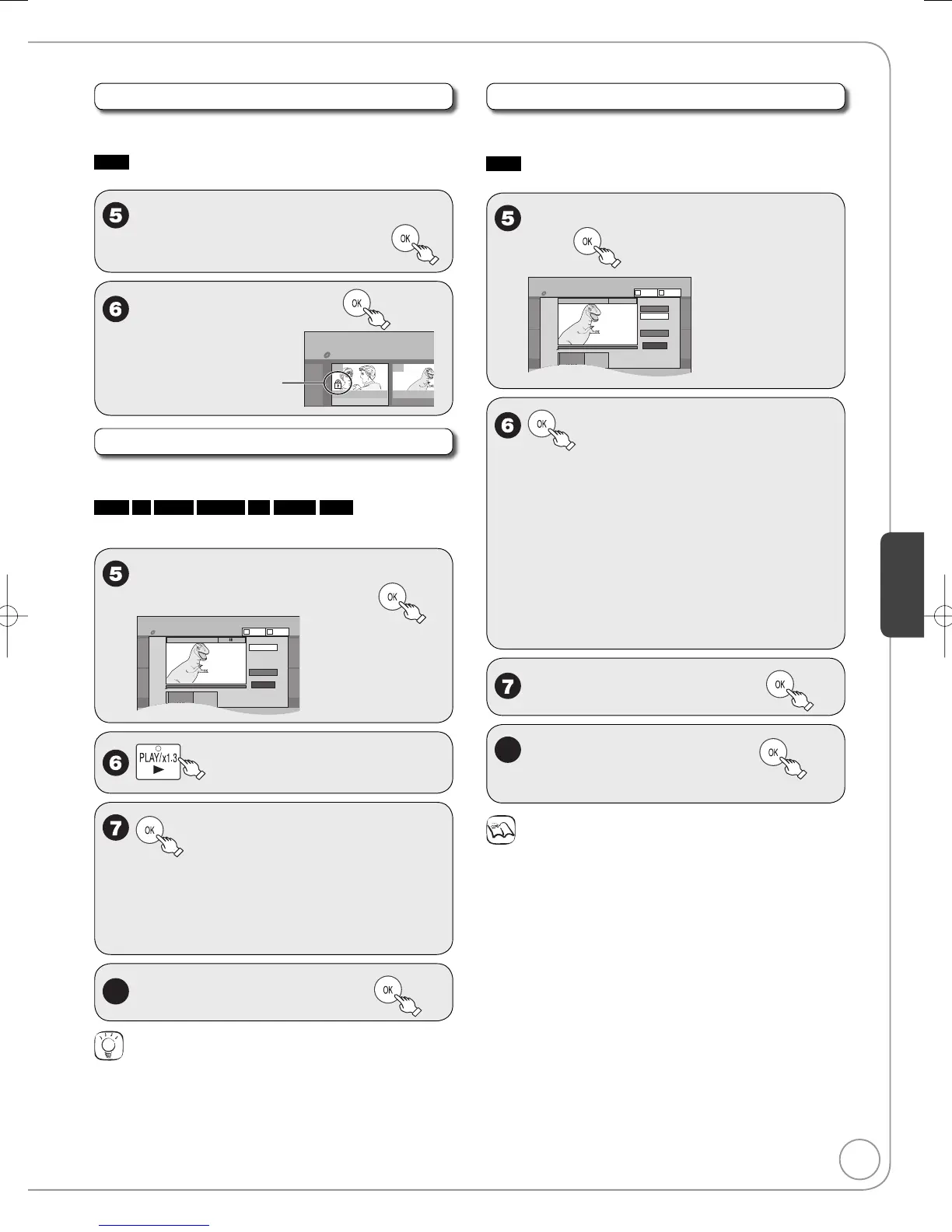 5

OK

6

OK

5

OK

6

PLAY/x1.3

7

OK

OK

5

OK

6

OK

7

OK

OK