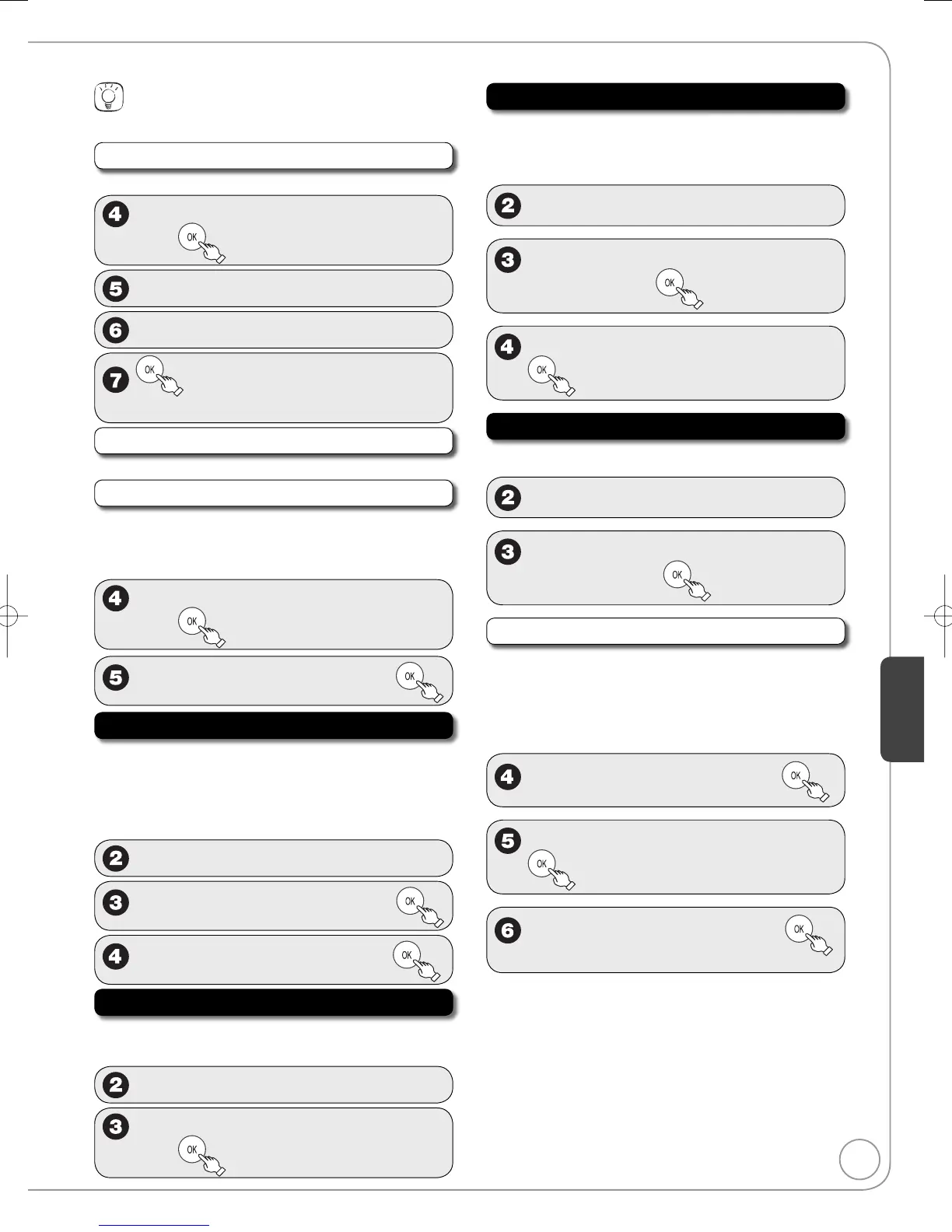 4

OK

5

6

7

OK

4

OK

5

OK

2

3

OK

4

OK

2

3

OK

2

3

OK

4

OK

2

3

OK

4

OK

5

OK

6

OK