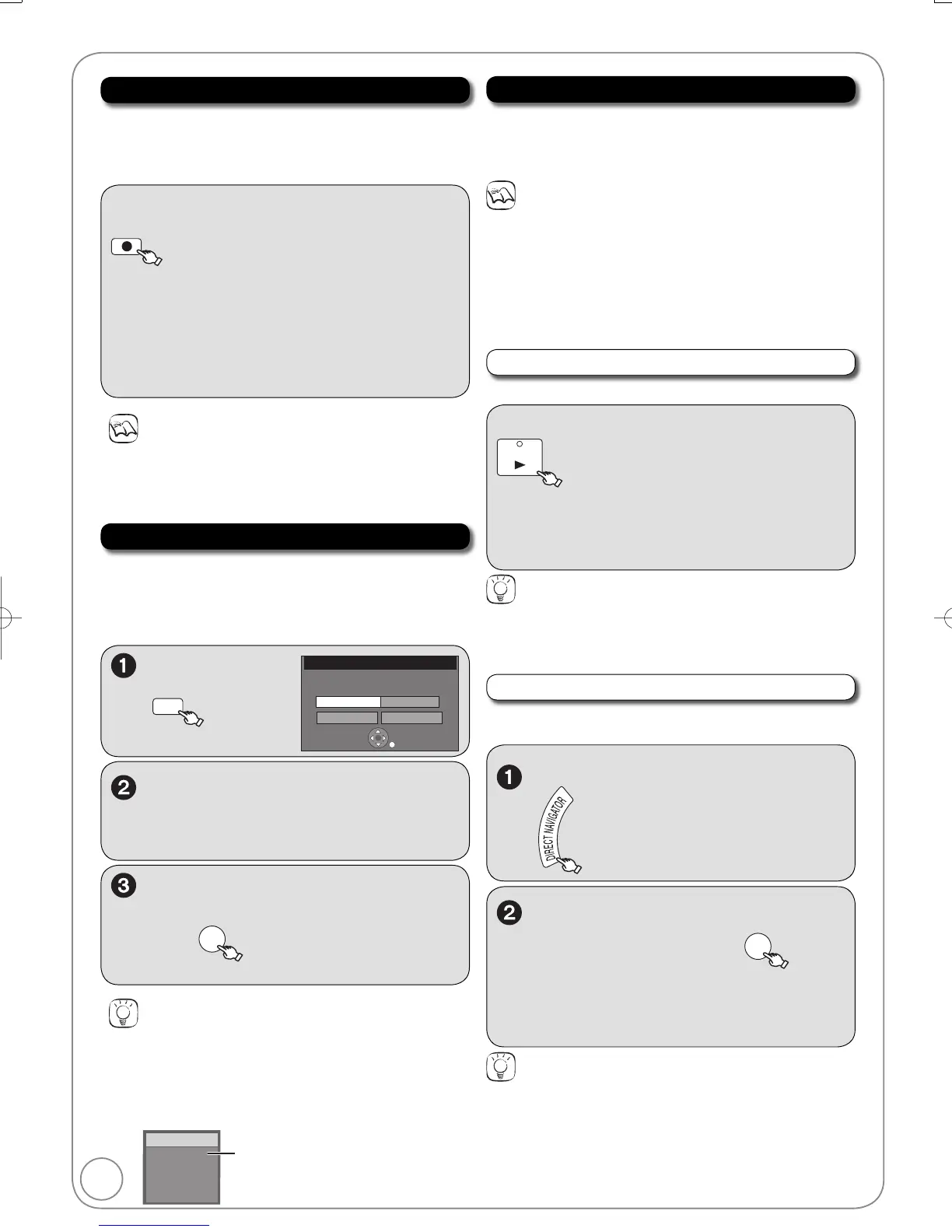 DIRECT NAVIGATOR