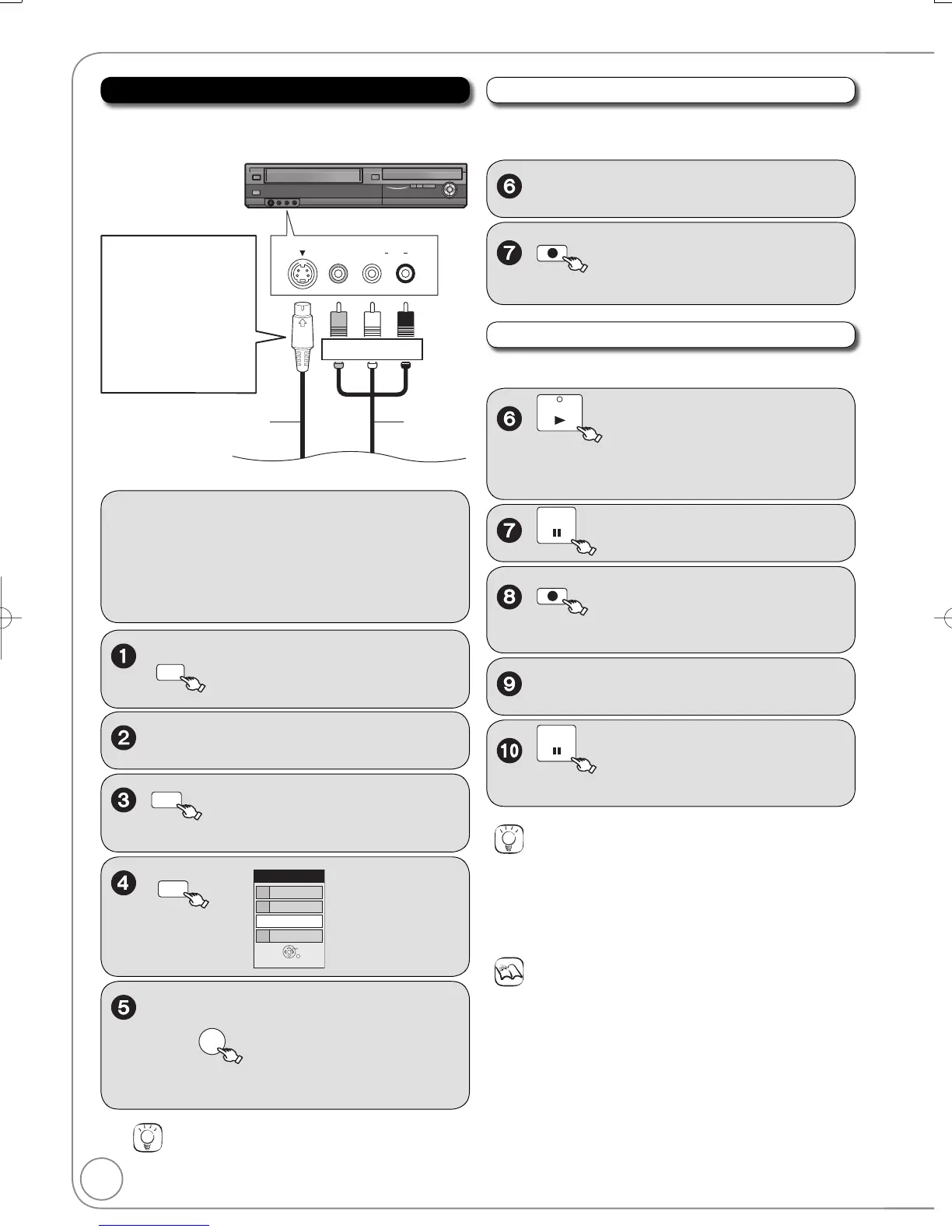 ❶

❷

❸

❹

❺

❻

❼

❻

❼

❽

❾

❿