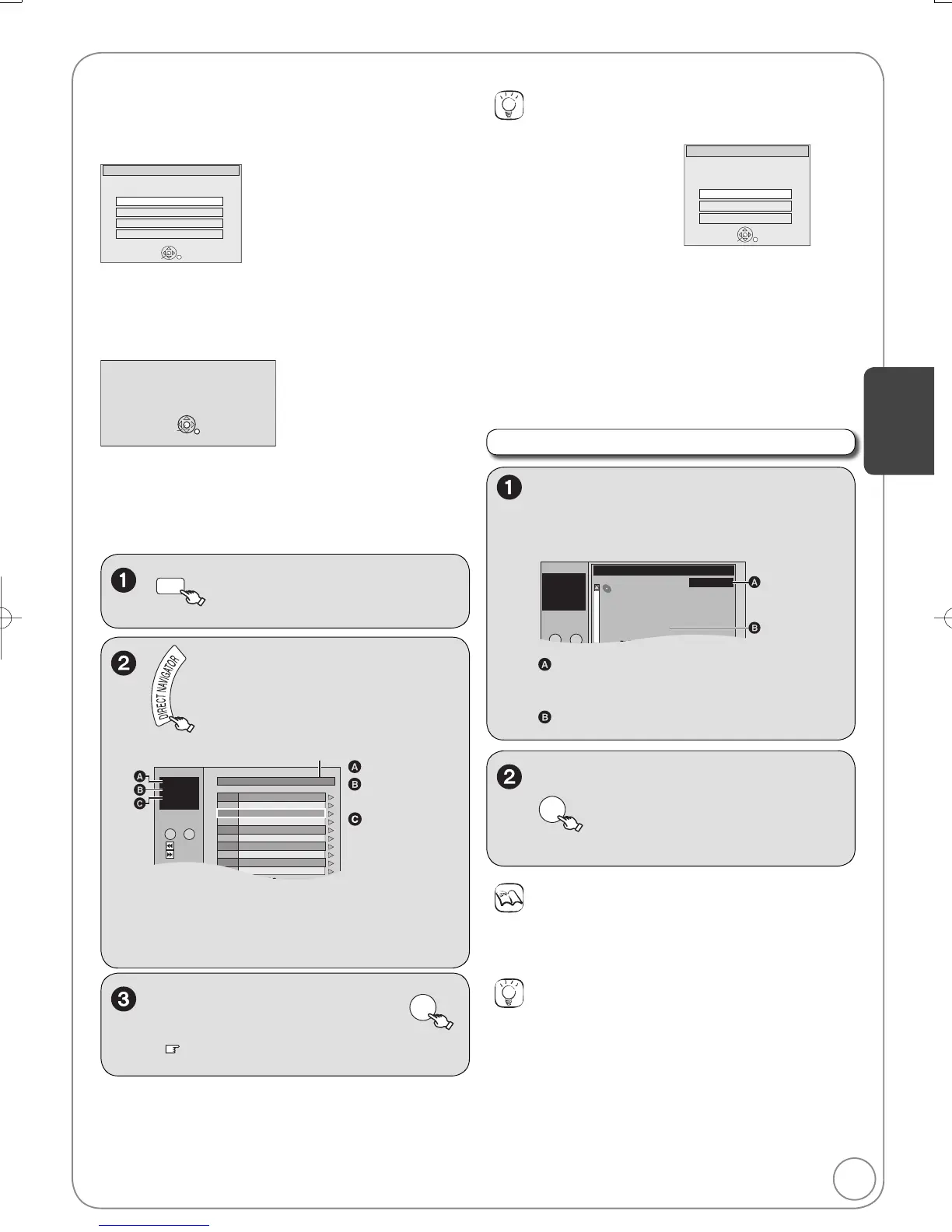 DIRECT NAVIGATOR