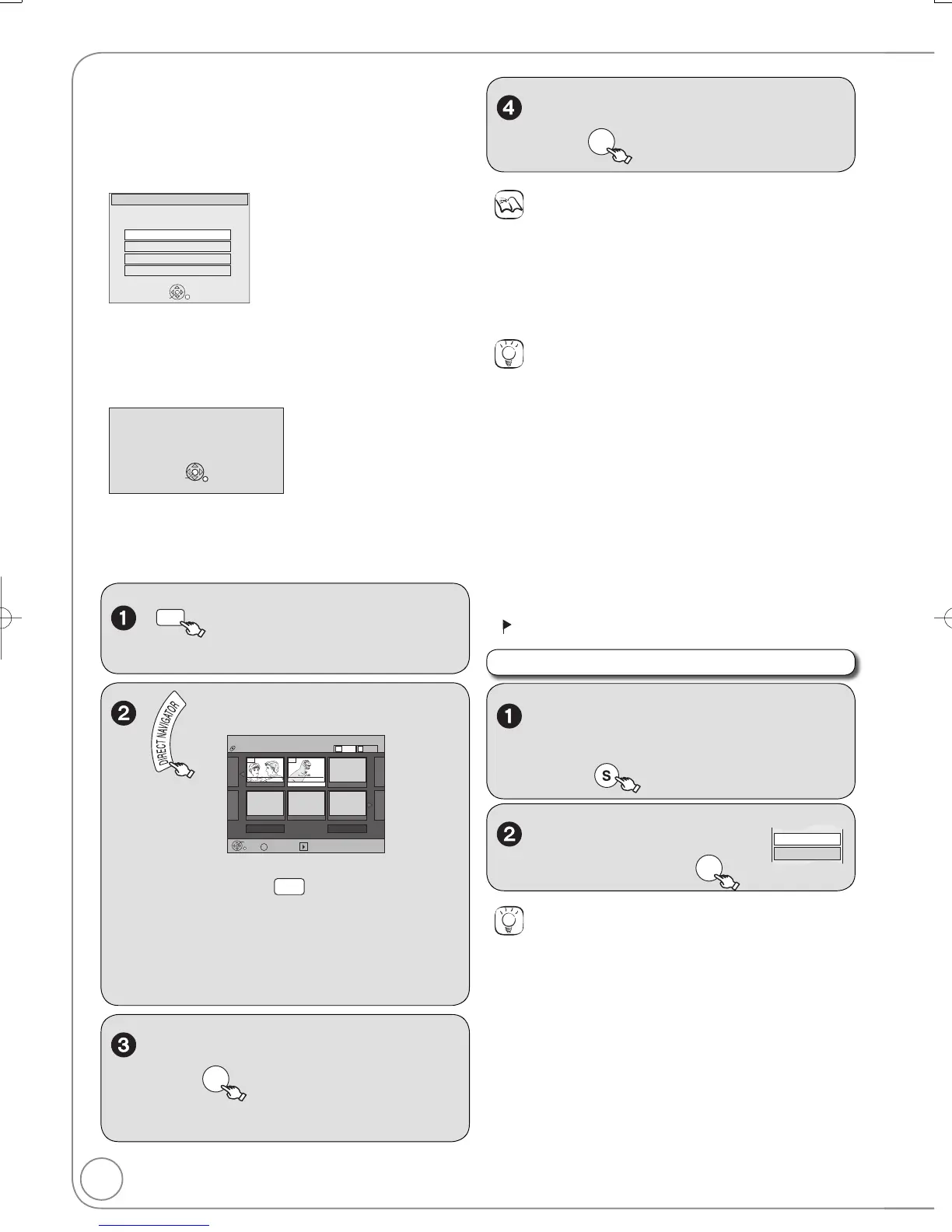 DIRECT NAVIGATOR

S