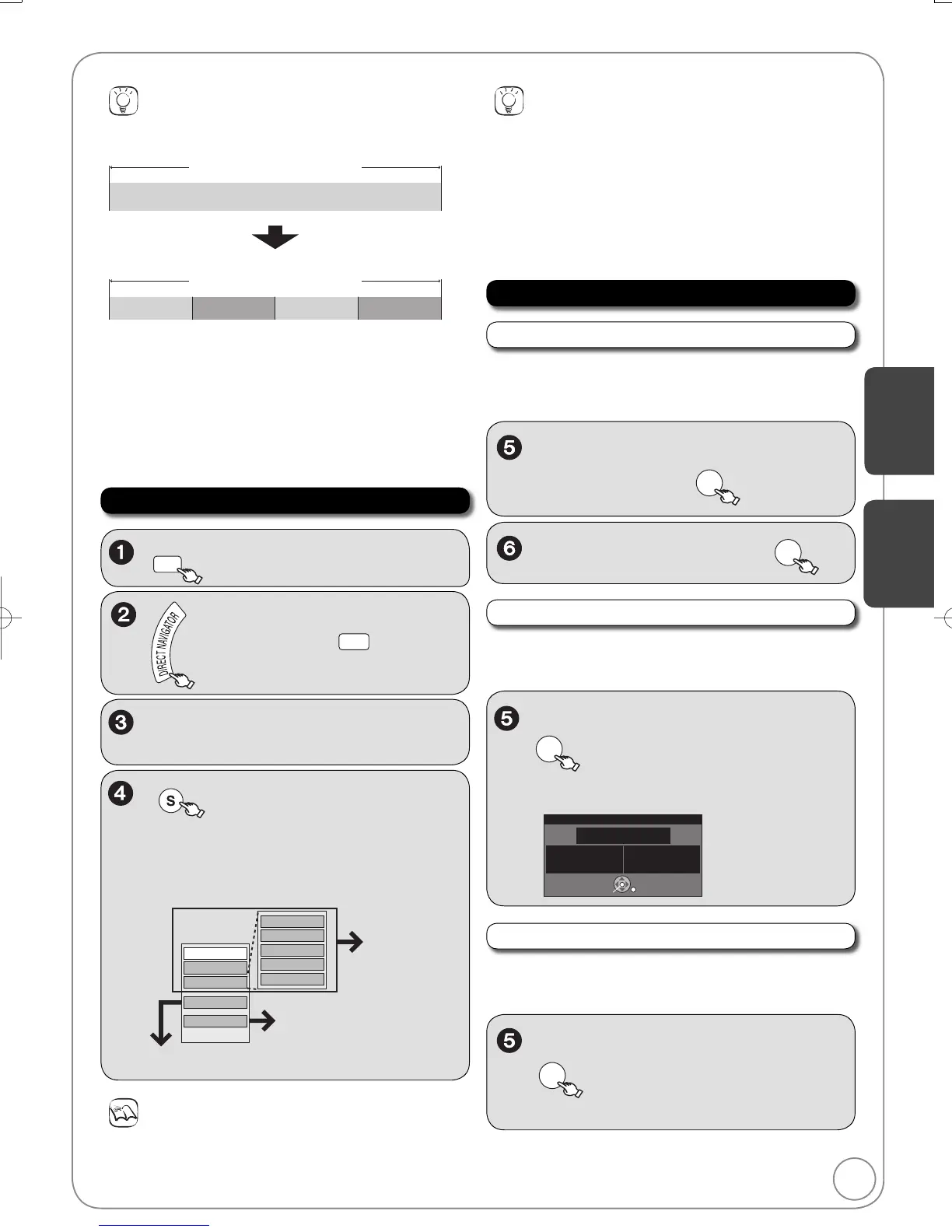 DIRECT NAVIGATOR

S