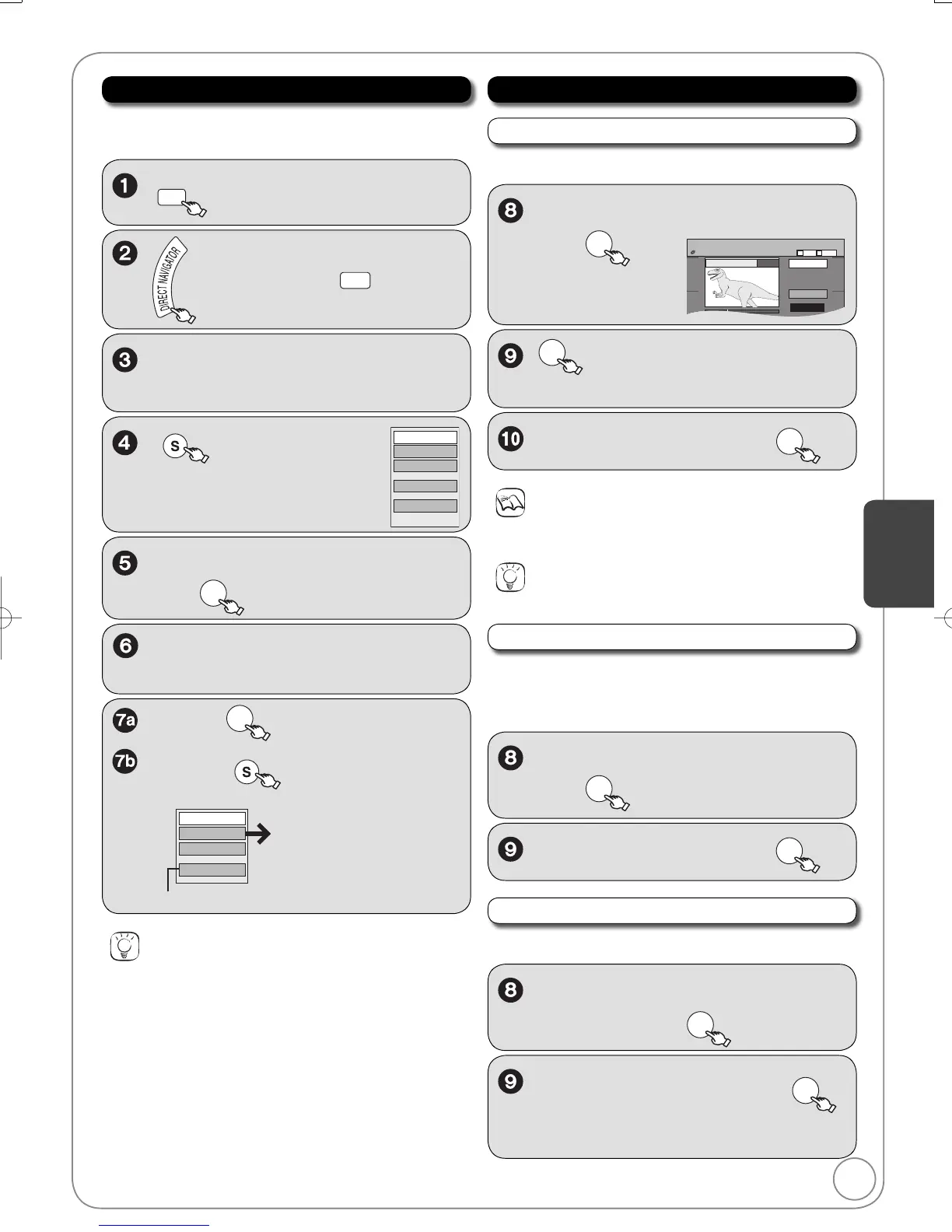 1

2

DIRECT NAVIGATOR

3

4

S

5

6

7a

7b

S

8

9

10

8

9

8

9