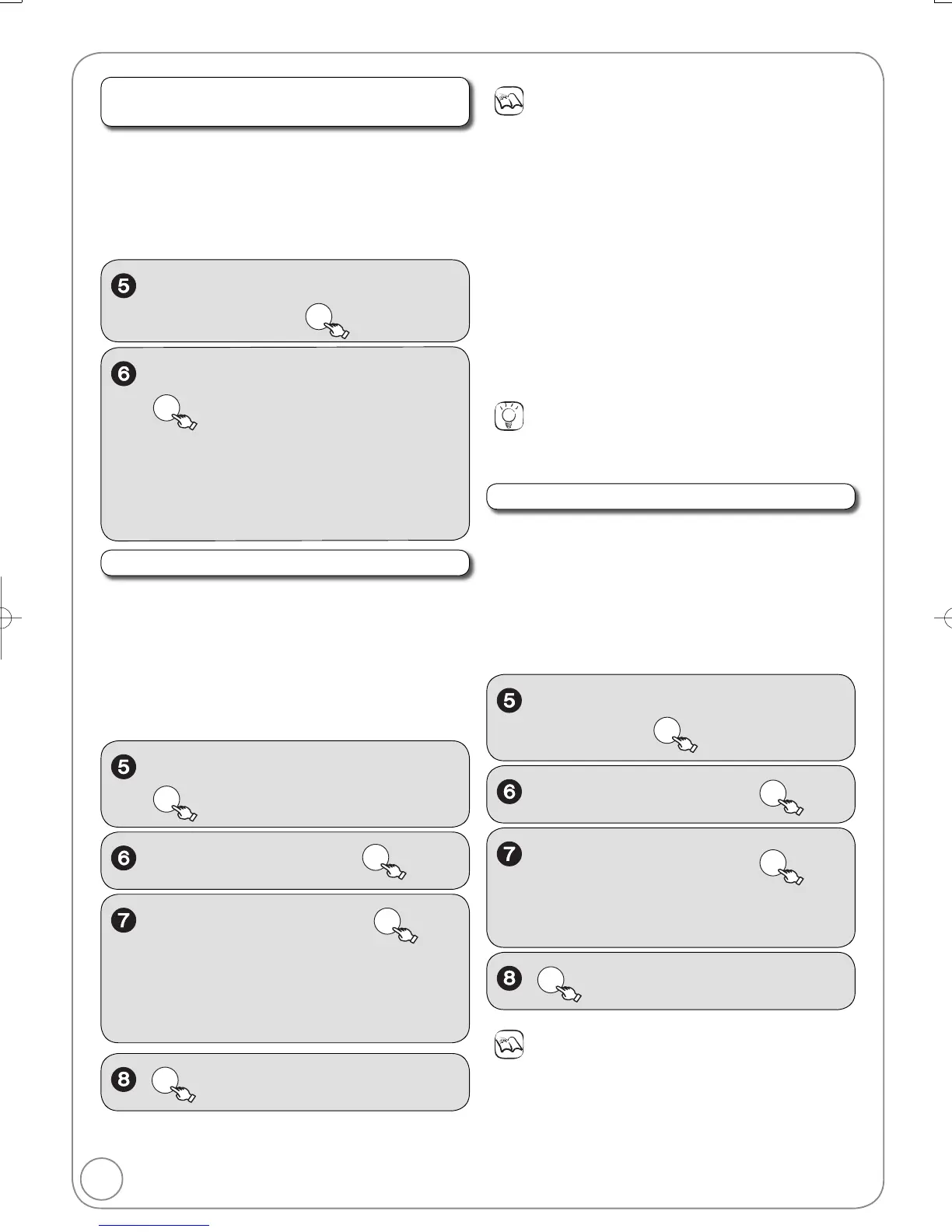 5

6

5

6

7

8

5

6

7

8