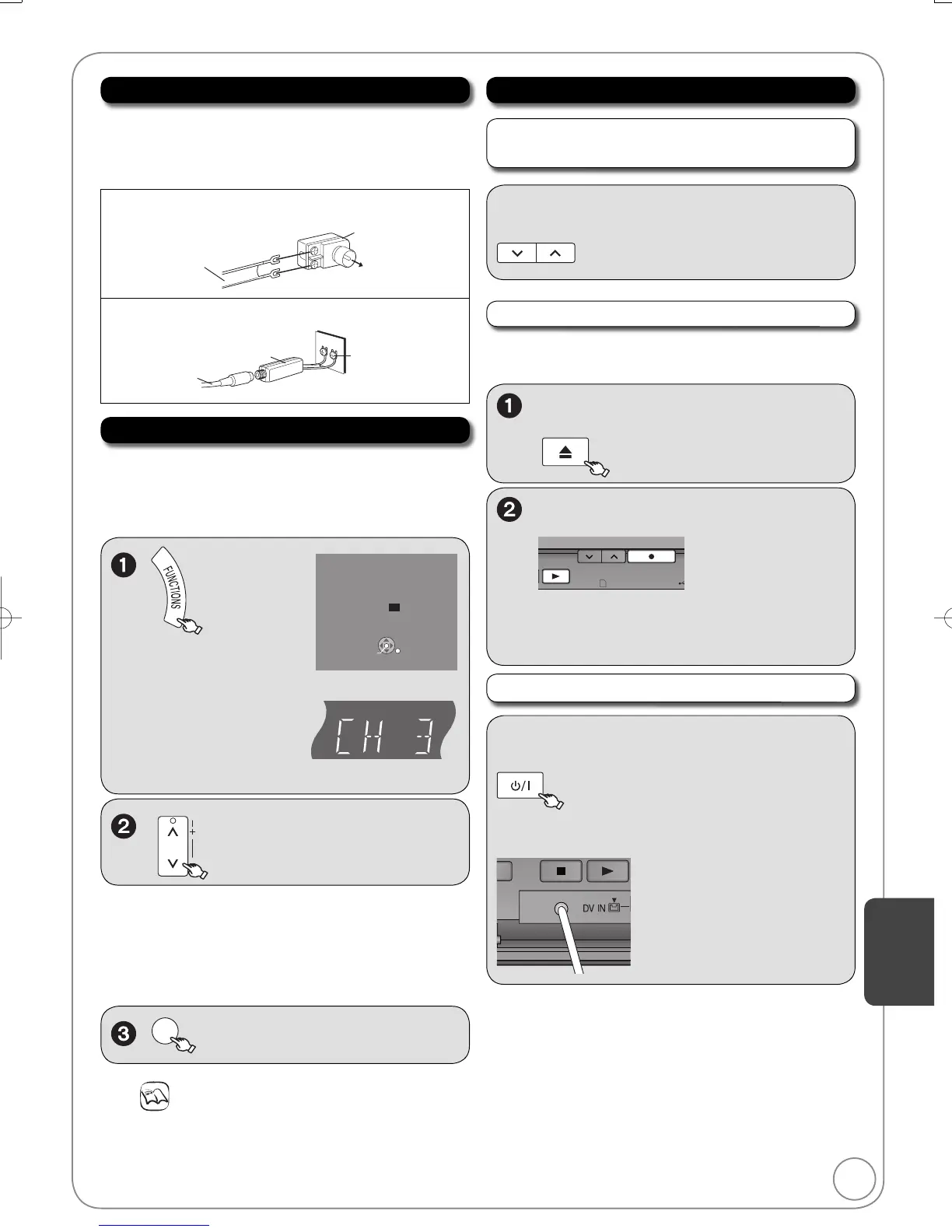 FUNCTIONS

CH 3

DV IN