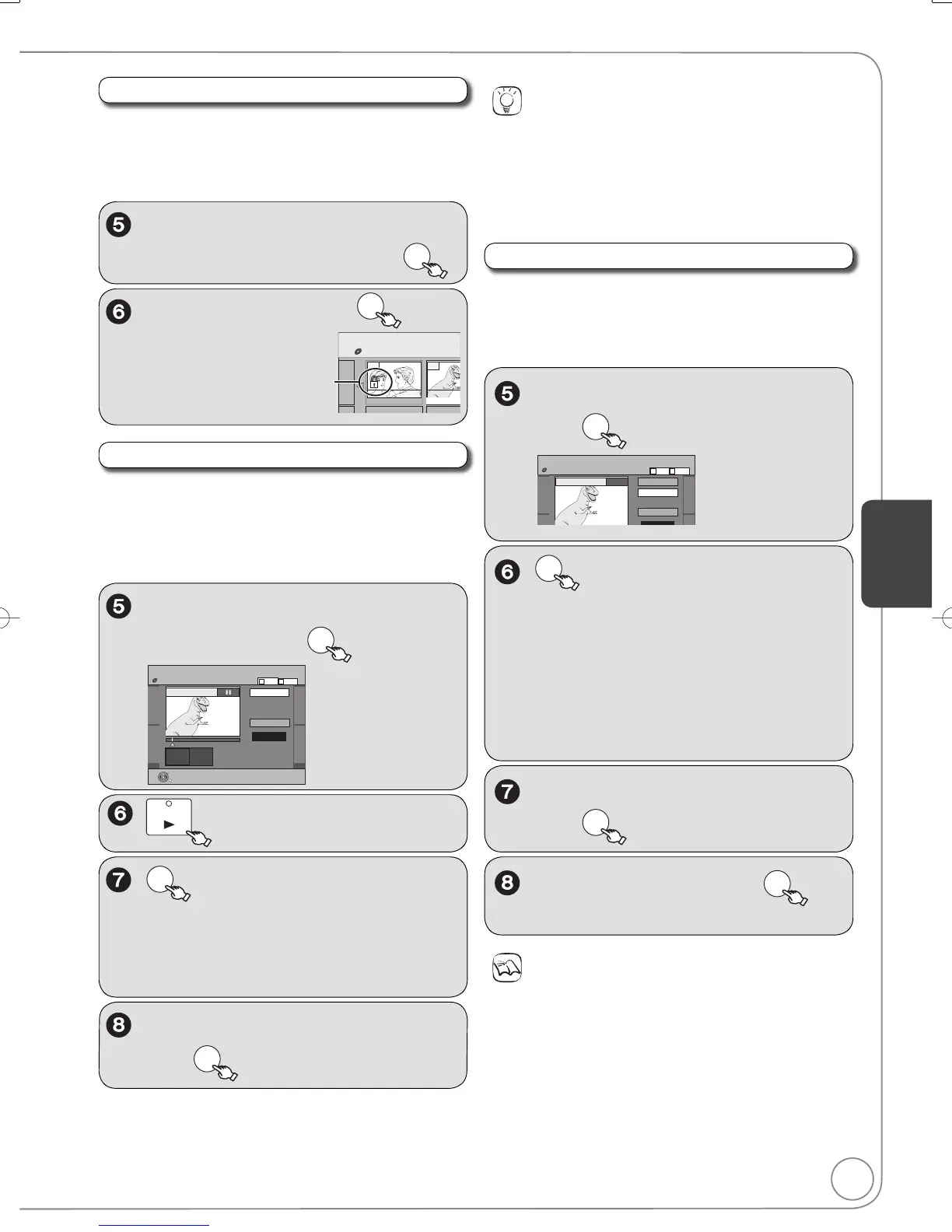 5

6

5

6

7

8

5

6

7

8