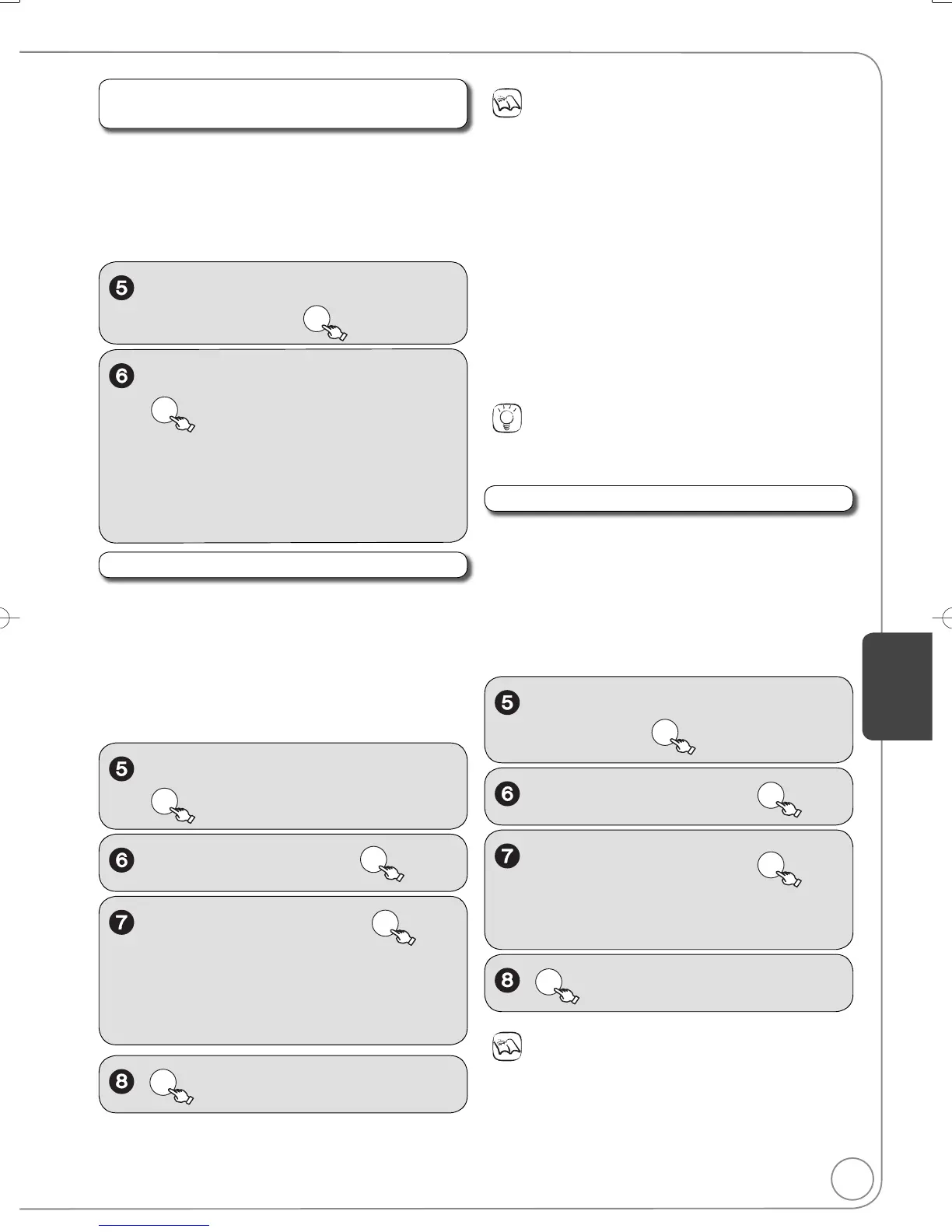 5

6

5

6

7

8

5

6

7

8