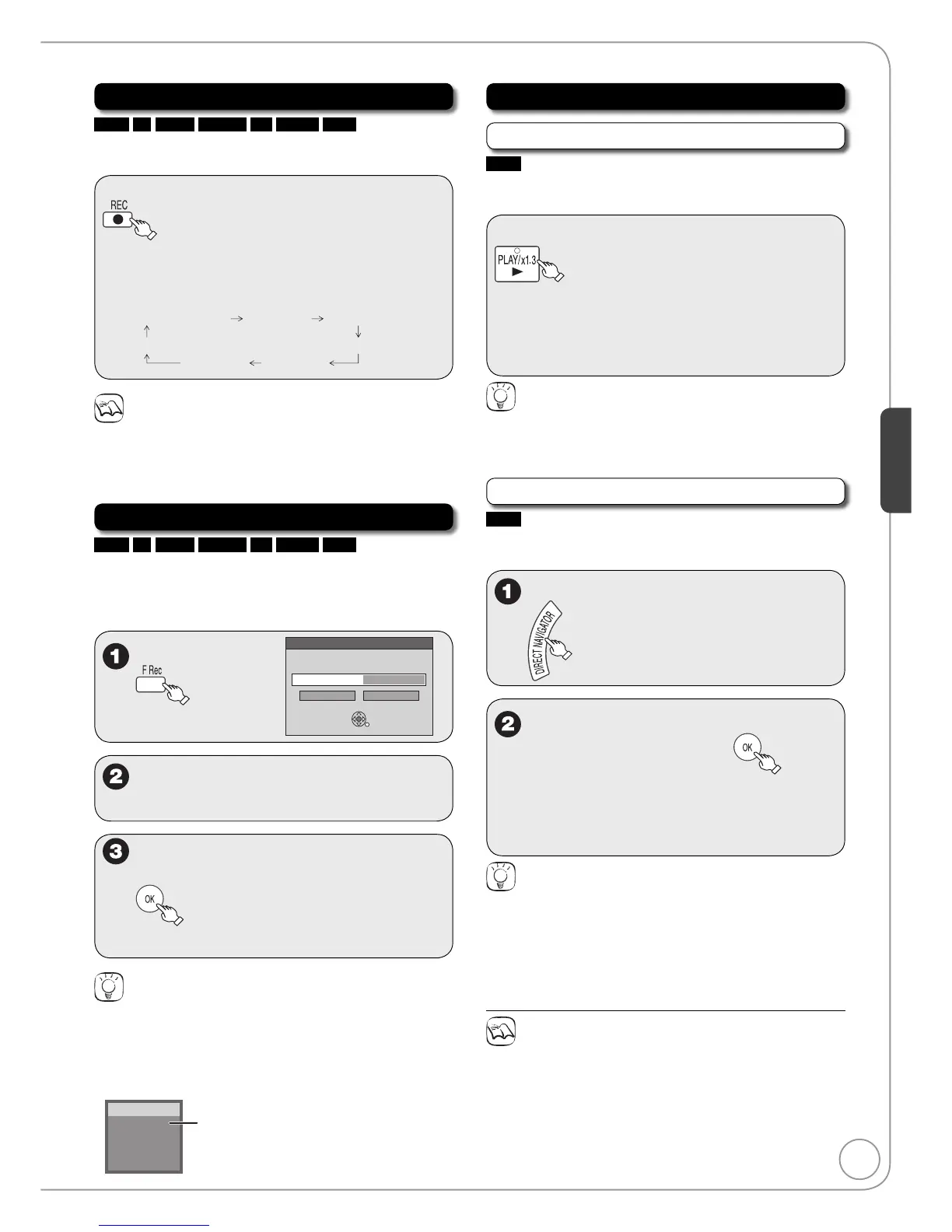 REC

PLAY/x1.3

DIRECT NAVIGATOR

F Rec

OK

OK