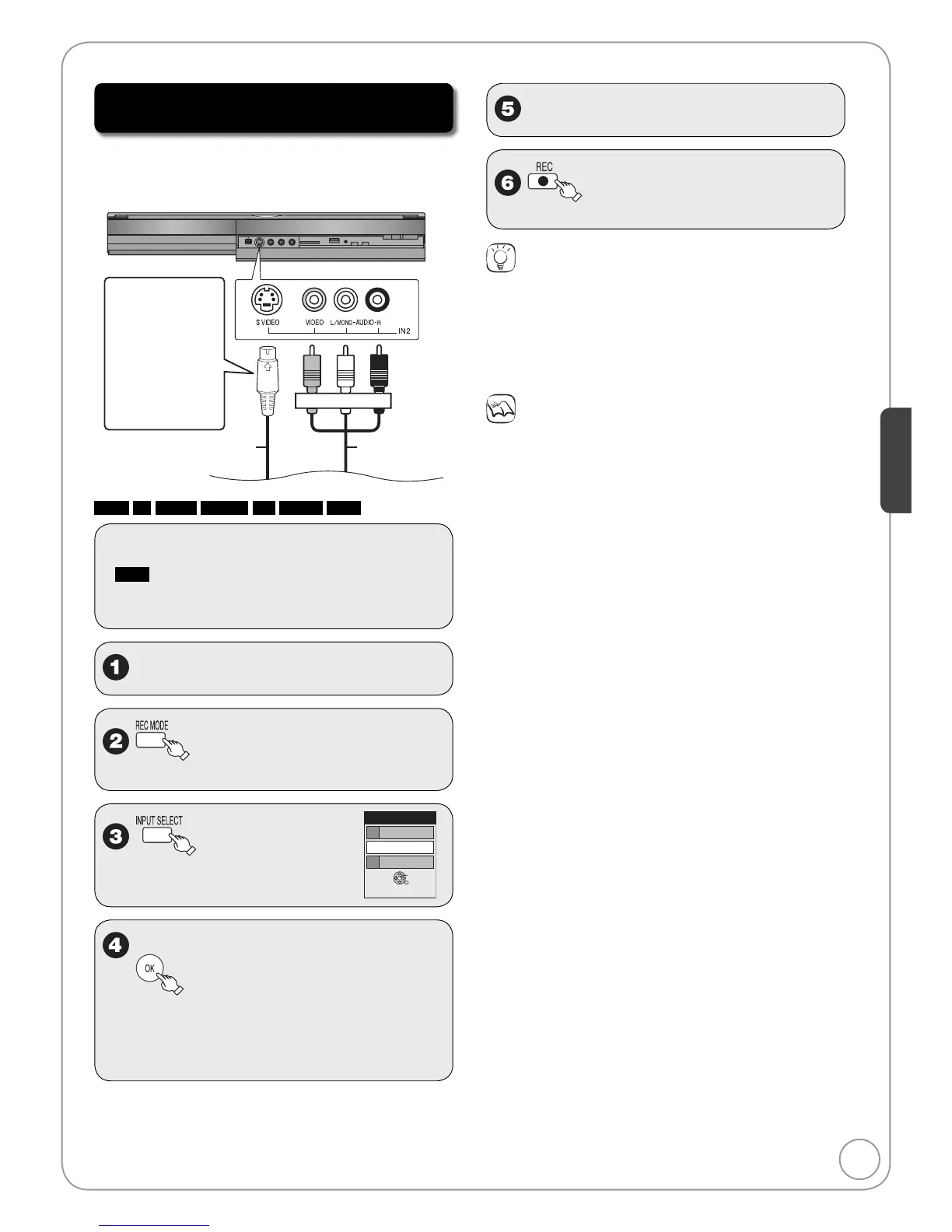 5

REC

6

S VIDEO VIDEO L/MONO-AUDIO-R IN2

1

REC MODE

2

INPUT SELECT

3

4

OK