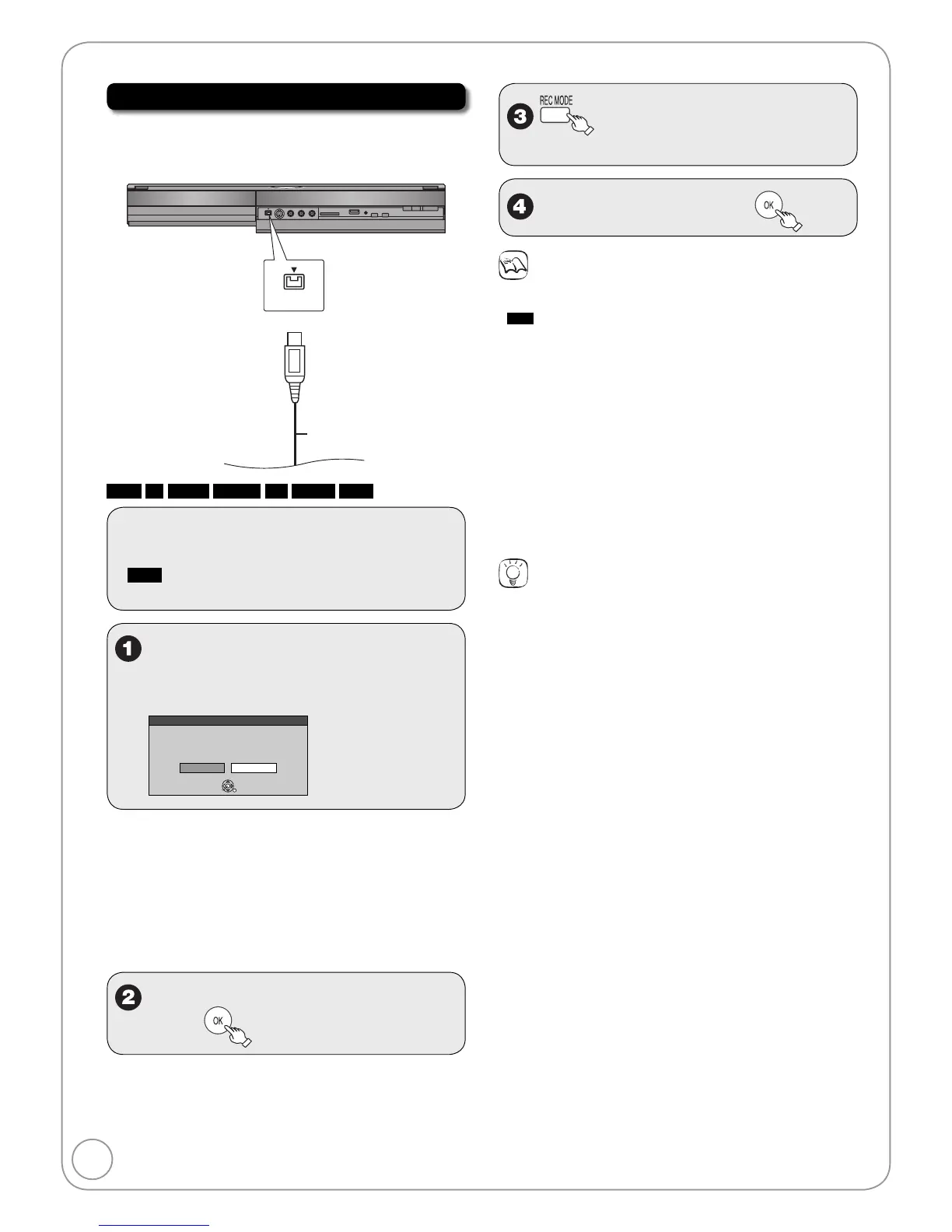 REC MODE

OK

OK