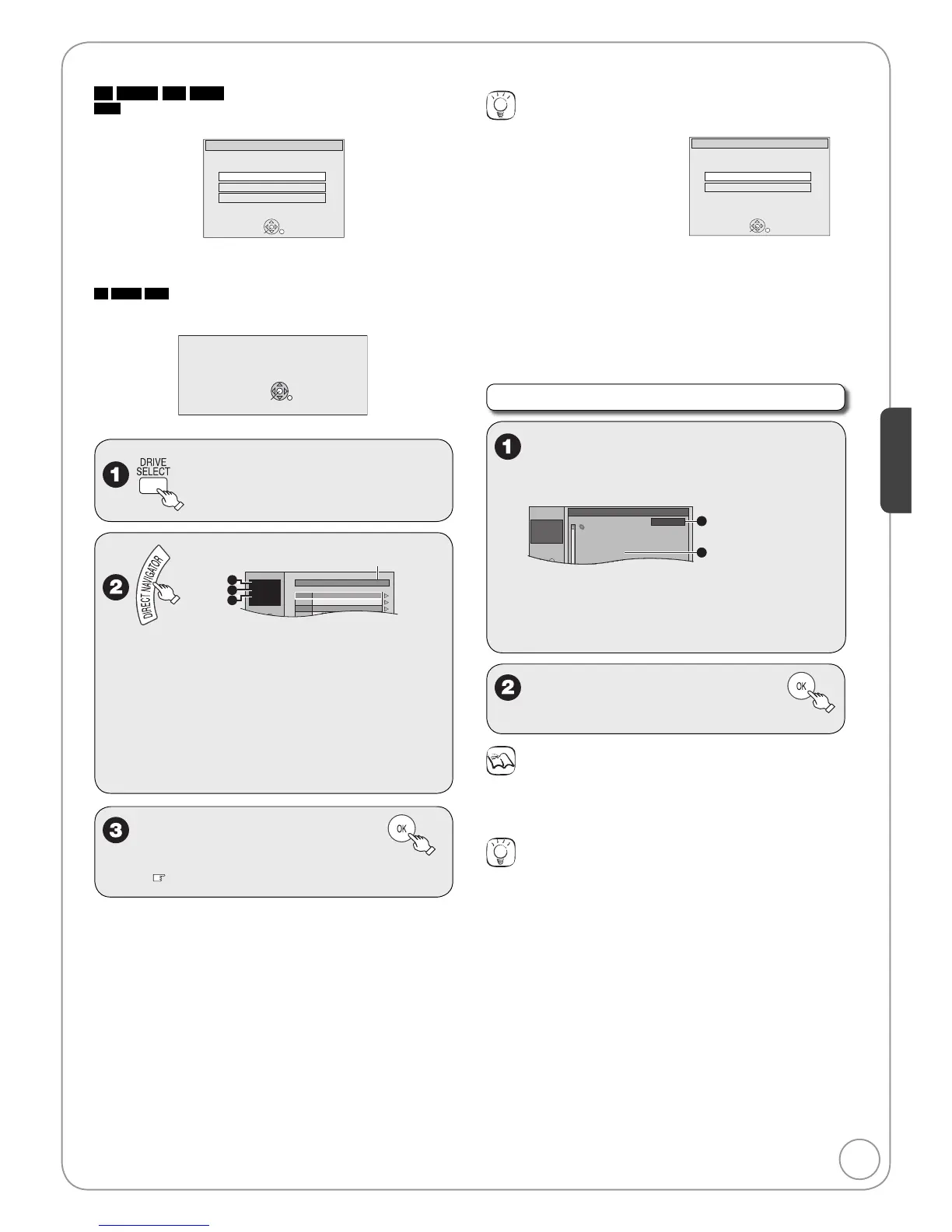 DRIVE SELECT

DIRECT NAVIGATOR

OK

OK