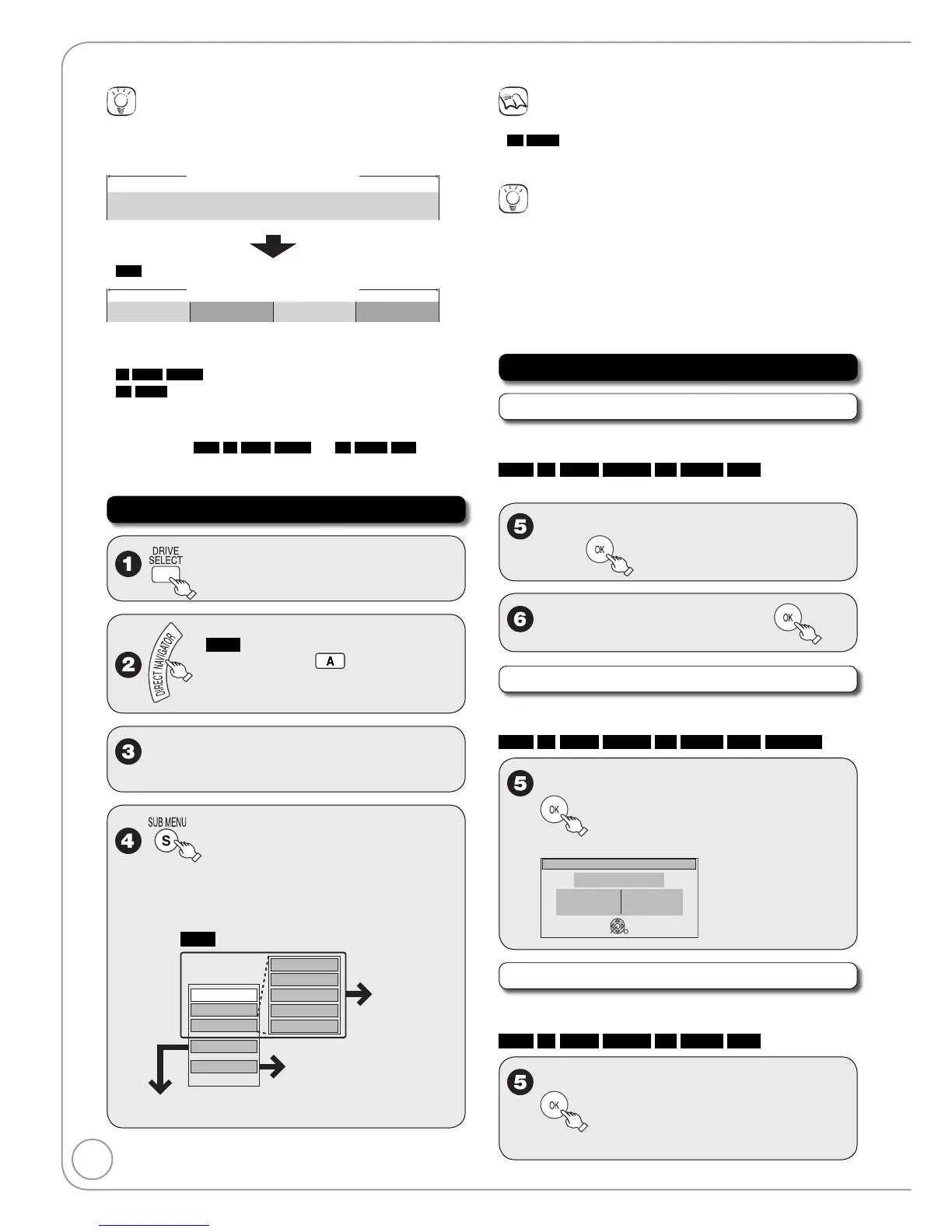 DRIVE SELECT

DIRECT NAVIGATOR

A

SUB MENU

S

OK

OK

OK

OK