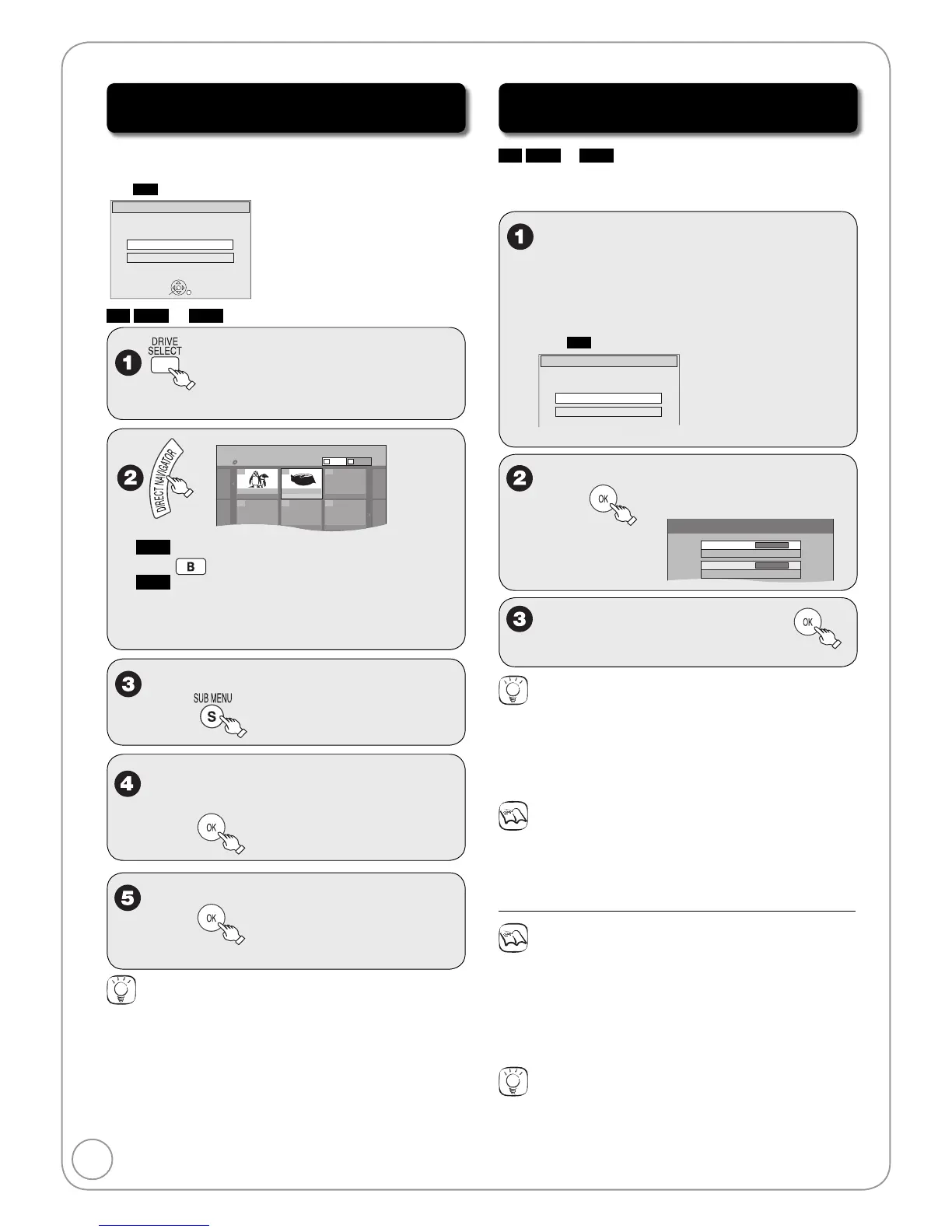 DRIVE SELECT

DIRECT NAVIGATOR

B

SUB MENU

S

OK

OK

OK

OK