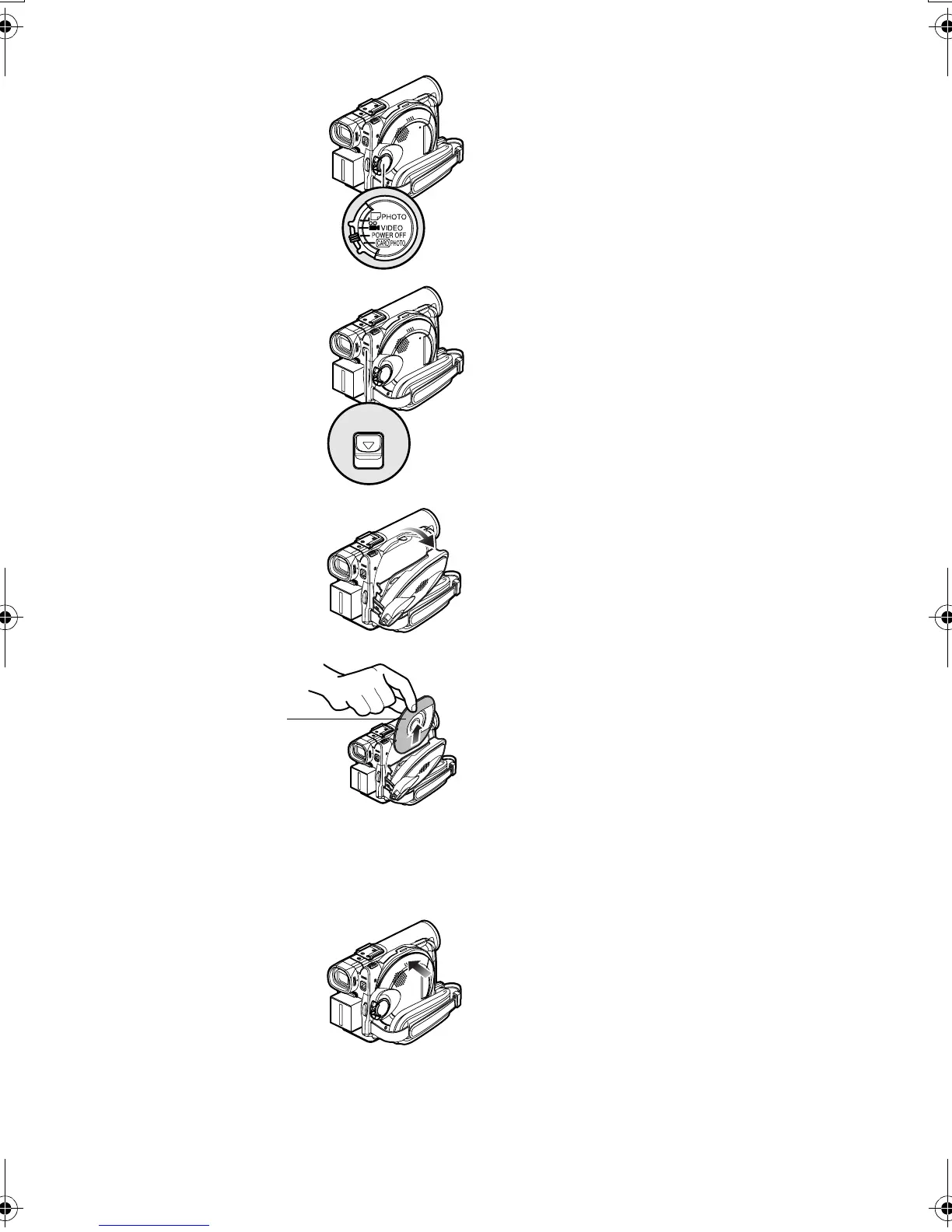 PHOTO
VIDEO
POWER OFF
CARD PHOTO