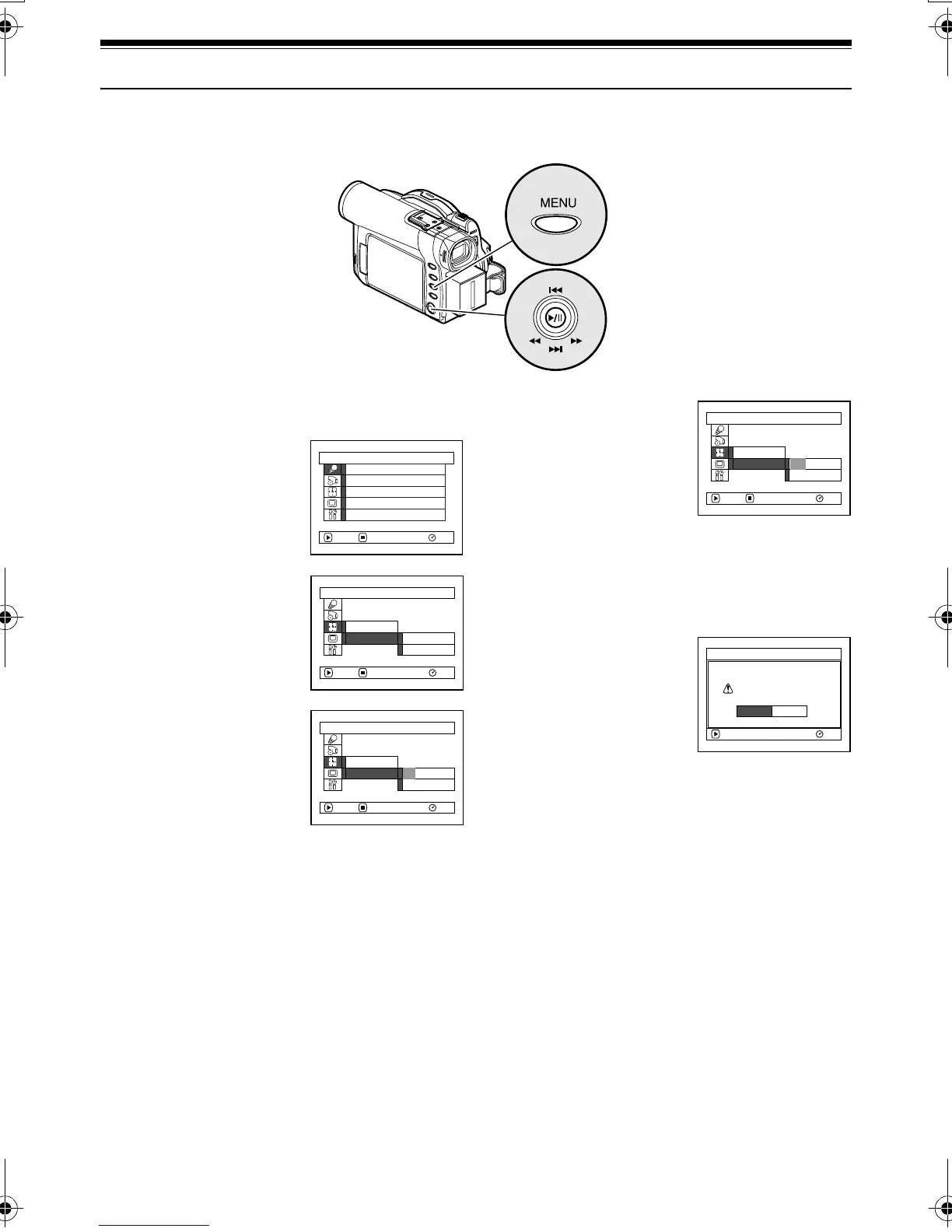 MENU