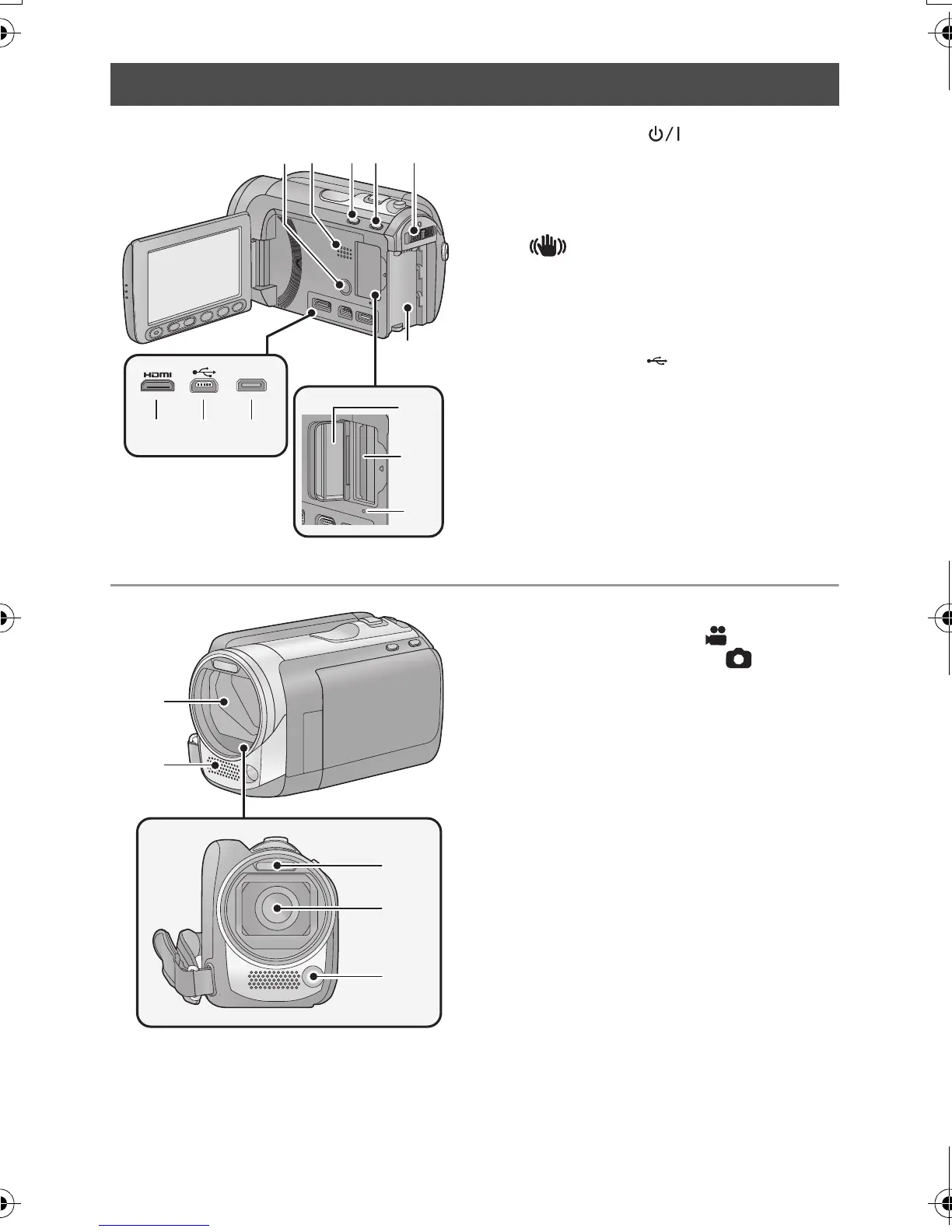 HDMI