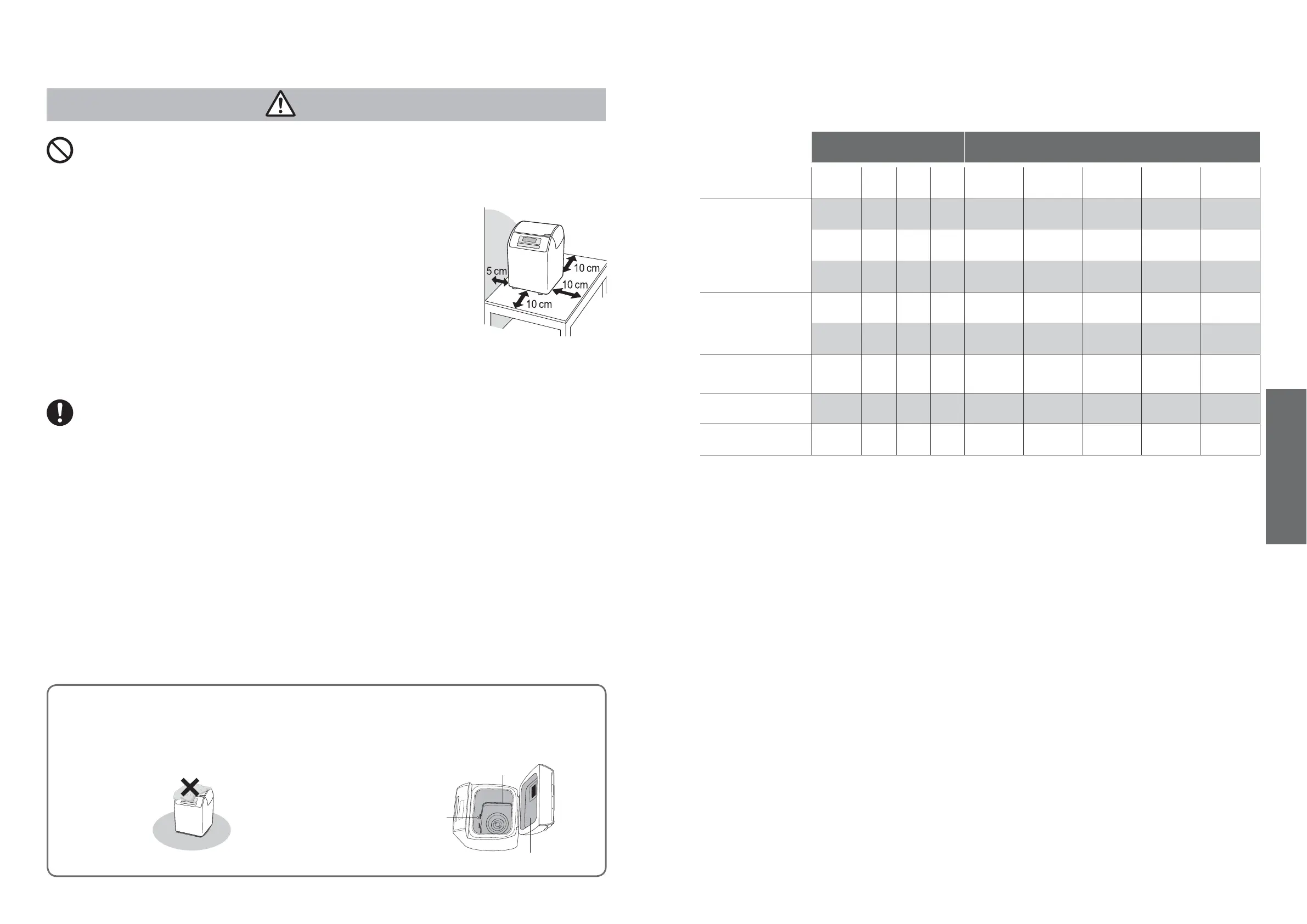 5 cm
10 cm
10 cm
10 cm