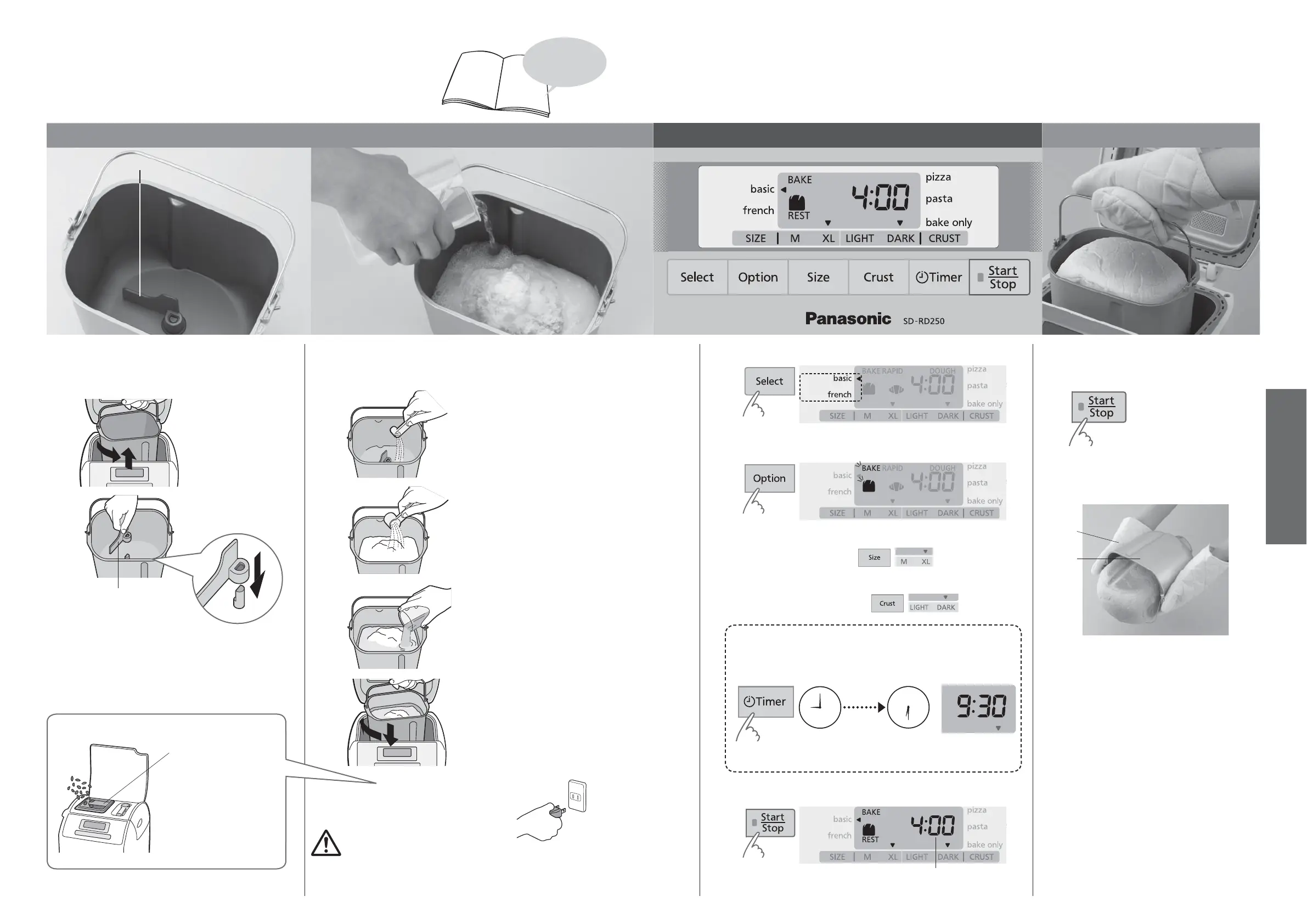 basic
french
BAKE
REST
4:00
pizza
pasta
bake only
SIZE | M XL LIGHT DARK | CRUST

Select Option Size Crust Timer Start Stop

Panasonic SD-RD250

Select
basic
french
BAKE RAPID DOUGH
4:00
pizza
pasta
bake only
SIZE | M XL LIGHT DARK | CRUST

Option
basic
french
BAKE RAPID DOUGH
4:00
pizza
pasta
bake only
SIZE | M XL LIGHT DARK | CRUST

Size
M XL

Crust
LIGHT DARK

Timer
9:30

Start Stop
basic
french
BAKE
REST
4:00
pizza
pasta
bake only
SIZE | M XL LIGHT DARK | CRUST

Start Stop