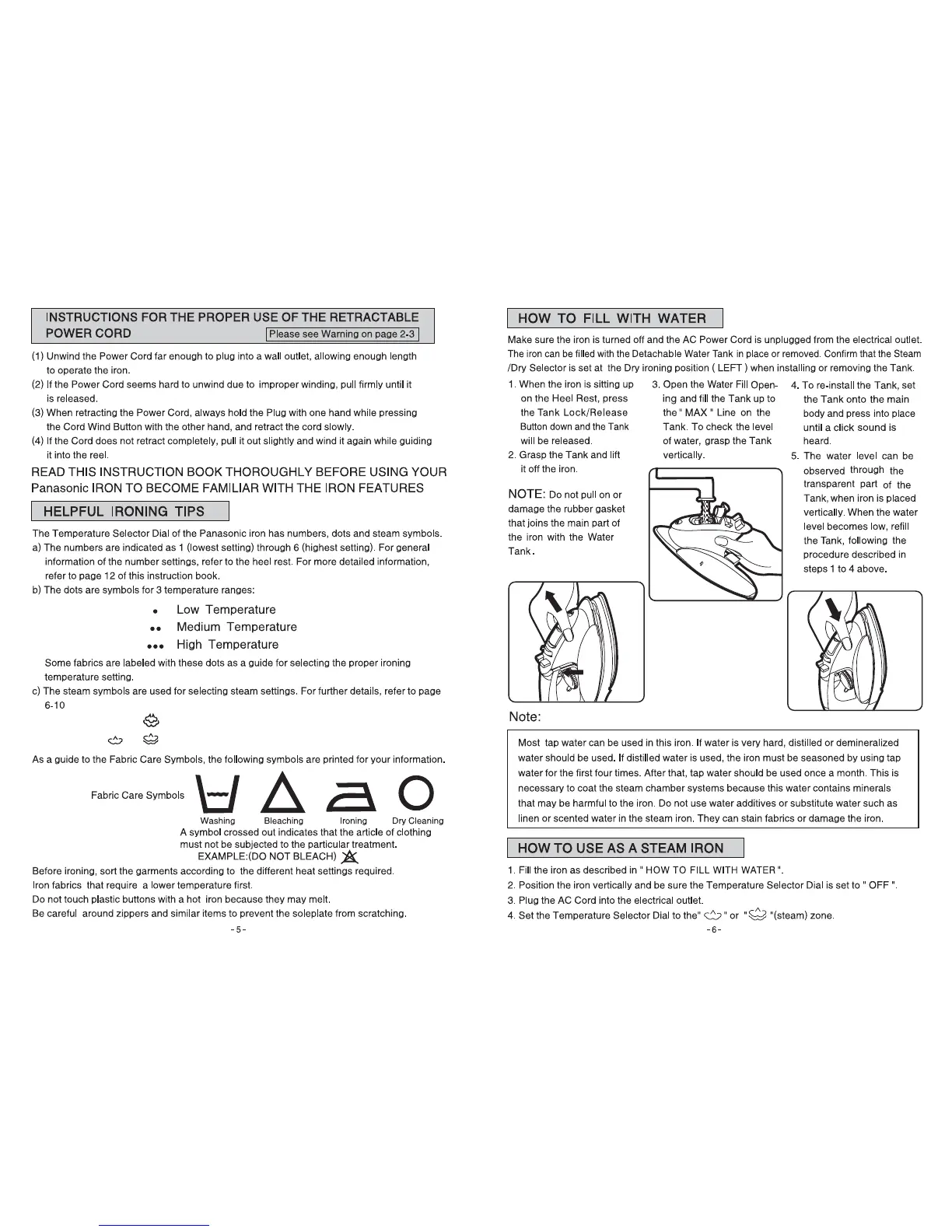 INSTRUCTIONS FOR THE PROPER USE OF THE RETRACTABLE POWER CORD

Please see Warning on page 2-3

(1) Unwind the Power Cord far enough to plug into a wall outlet, allowing enough length to operate the iron.
(2) If the Power Cord seems hard to unwind due to improper winding, pull firmly until it is released.
(3) When retracting the Power Cord, always hold the Plug with one hand while pressing the Cord Wind Button with the other hand, and retract the cord slowly.
(4) If the Cord does not retract completely, pull it out slightly and wind it again while guiding it into the reel.

READ THIS INSTRUCTION BOOK THOROUGHLY BEFORE USING YOUR Panasonic IRON TO BECOME FAMILIAR WITH THE IRON FEATURES

HELPFUL IRONING TIPS

The Temperature Selector Dial of the Panasonic iron has numbers, dots and steam symbols.
a) The numbers are indicated as 1 (lowest setting) through 6 (highest setting). For general information of the number settings, refer to the heel rest. For more detailed information, refer to page 12 of this instruction book.
b) The dots are symbols for 3 temperature ranges:

• Low Temperature
•• Medium Temperature
••• High Temperature

Some fabrics are labeled with these dots as a guide for selecting the proper ironing temperature setting.
c) The steam symbols are used for selecting steam settings. For further details, refer to page 6-10

As a guide to the Fabric Care Symbols, the following symbols are printed for your information.

Fabric Care Symbols

Washing Bleaching Ironing Dry Cleaning

A symbol crossed out indicates that the article of clothing must not be subjected to the particular treatment.
EXAMPLE:(DO NOT BLEACH)

Before ironing, sort the garments according to the different heat settings required.
Iron fabrics that require a lower temperature first.
Do not touch plastic buttons with a hot iron because they may melt.
Be careful around zippers and similar items to prevent the soleplate from scratching.

-5-

HOW TO FILL WITH WATER

Make sure the iron is turned off and the AC Power Cord is unplugged from the electrical outlet.
The iron can be filled with the Detachable Water Tank in place or removed. Confirm that the Steam /Dry Selector is set at the Dry ironing position ( LEFT ) when installing or removing the Tank.

1. When the iron is sitting up on the Heel Rest, press the Tank Lock/Release Button down and the Tank will be released.
2. Grasp the Tank and lift it off the iron.

NOTE: Do not pull on or damage the rubber gasket that joins the main part of the iron with the Water Tank.

3. Open the Water Fill Opening and fill the Tank up to the " MAX " Line on the Tank. To check the level of water, grasp the Tank vertically.

4. To re-install the Tank, set the Tank onto the main body and press into place until a click sound is heard.
5. The water level can be observed through the transparent part of the Tank, when iron is placed vertically. When the water level becomes low, refill the Tank, following the procedure described in steps 1 to 4 above.

Note:

Most tap water can be used in this iron. If water is very hard, distilled or demineralized water should be used. If distilled water is used, the iron must be seasoned by using tap water for the first four times. After that, tap water should be used once a month. This is necessary to coat the steam chamber systems because this water contains minerals that may be harmful to the iron. Do not use water additives or substitute water such as linen or scented water in the steam iron. They can stain fabrics or damage the iron.

HOW TO USE AS A STEAM IRON

1. Fill the iron as described in " HOW TO FILL WITH WATER ".
2. Position the iron vertically and be sure the Temperature Selector Dial is set to " OFF ".
3. Plug the AC Cord into the electrical outlet.
4. Set the Temperature Selector Dial to the" " or " "(steam) zone.

-6-