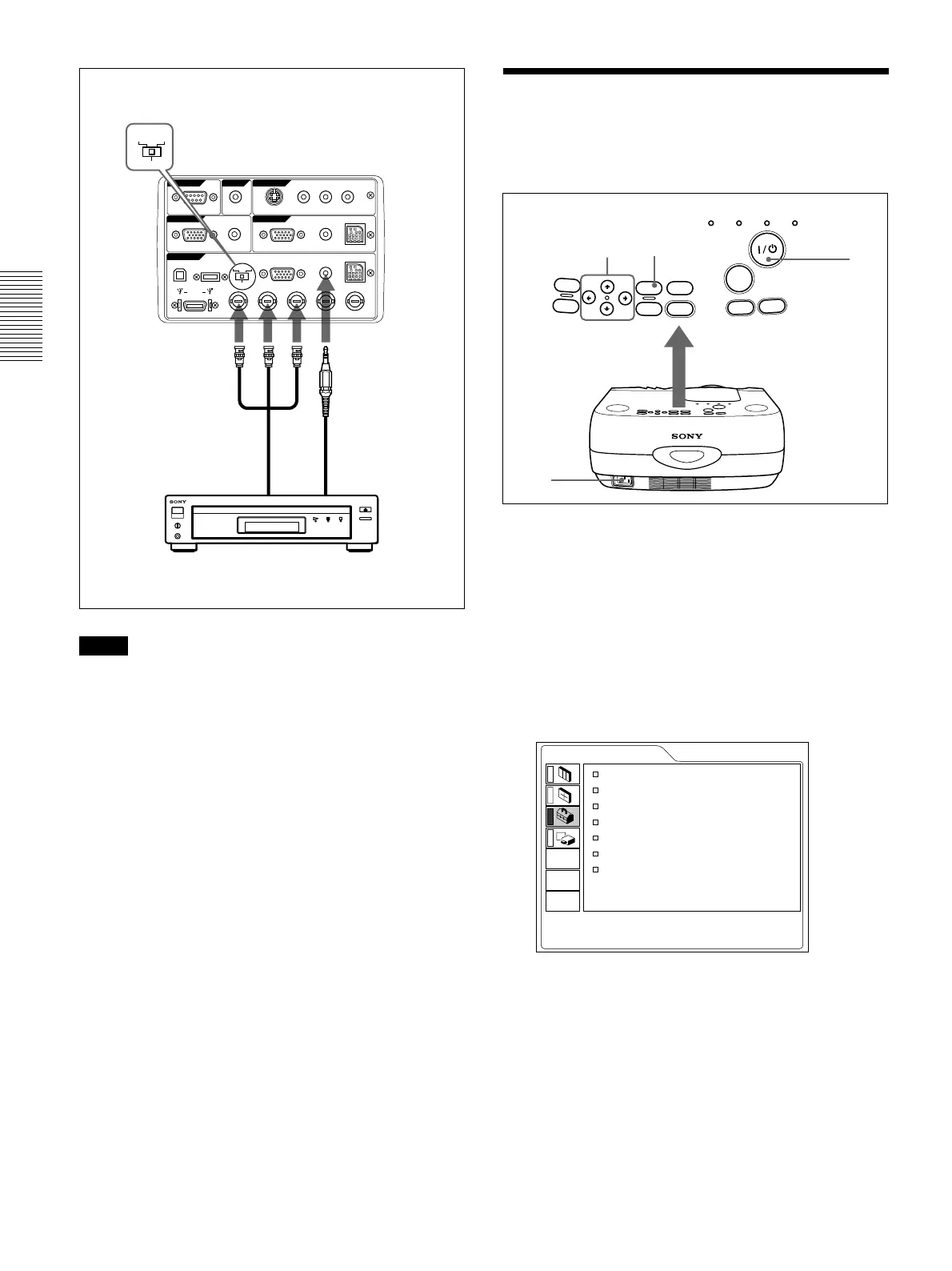 SONY

SONY