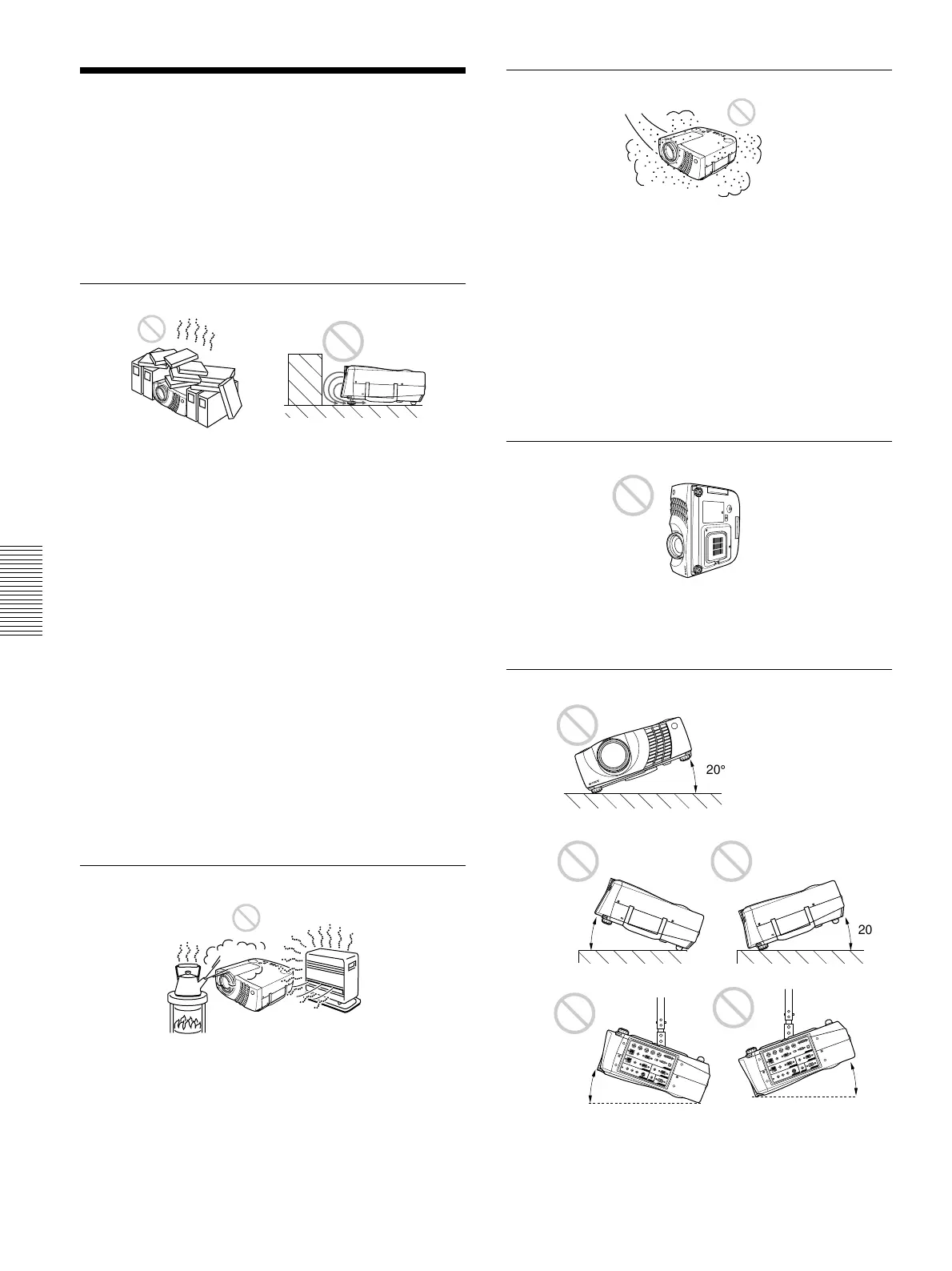 20°

20