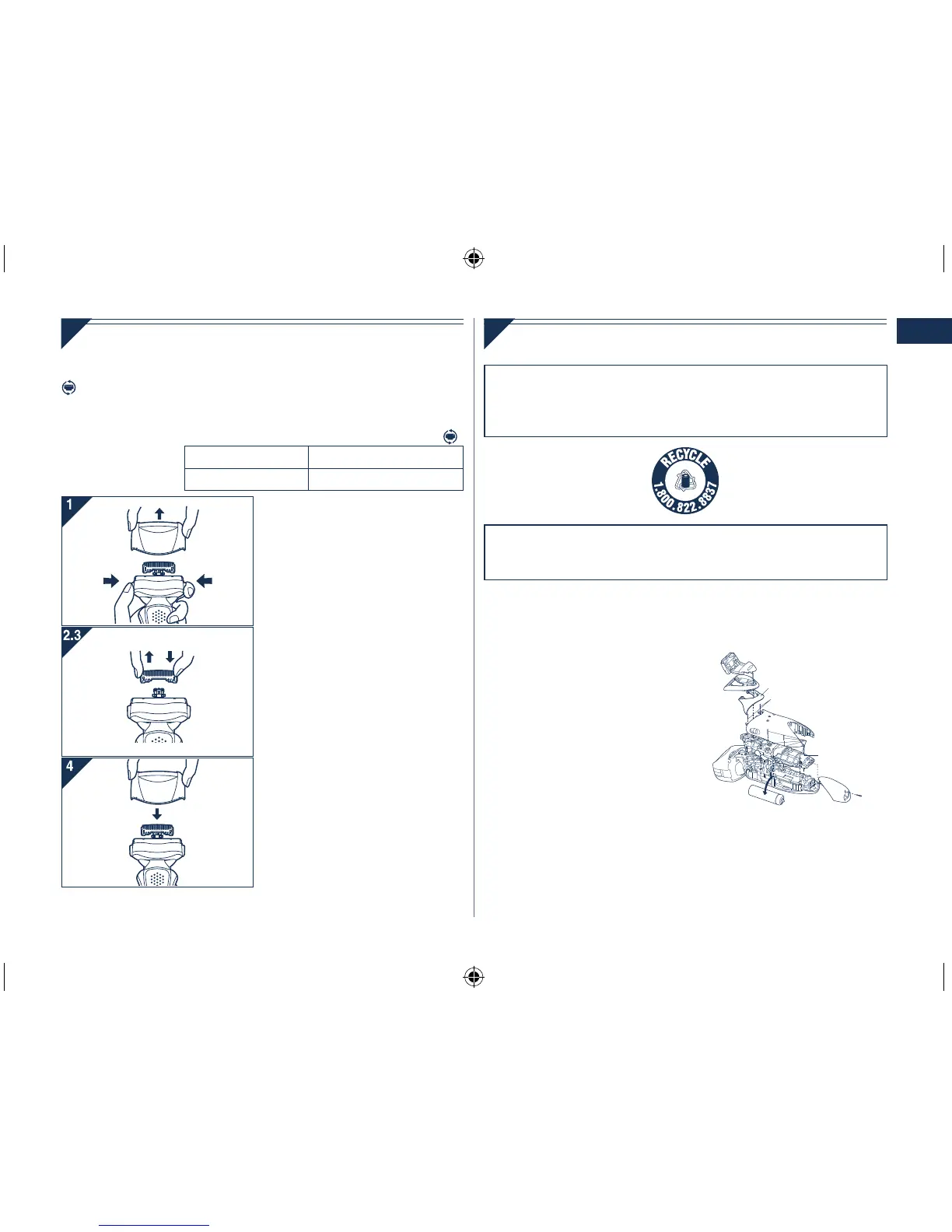 1

2.3

4

RECYCLE
1.800.822.8837