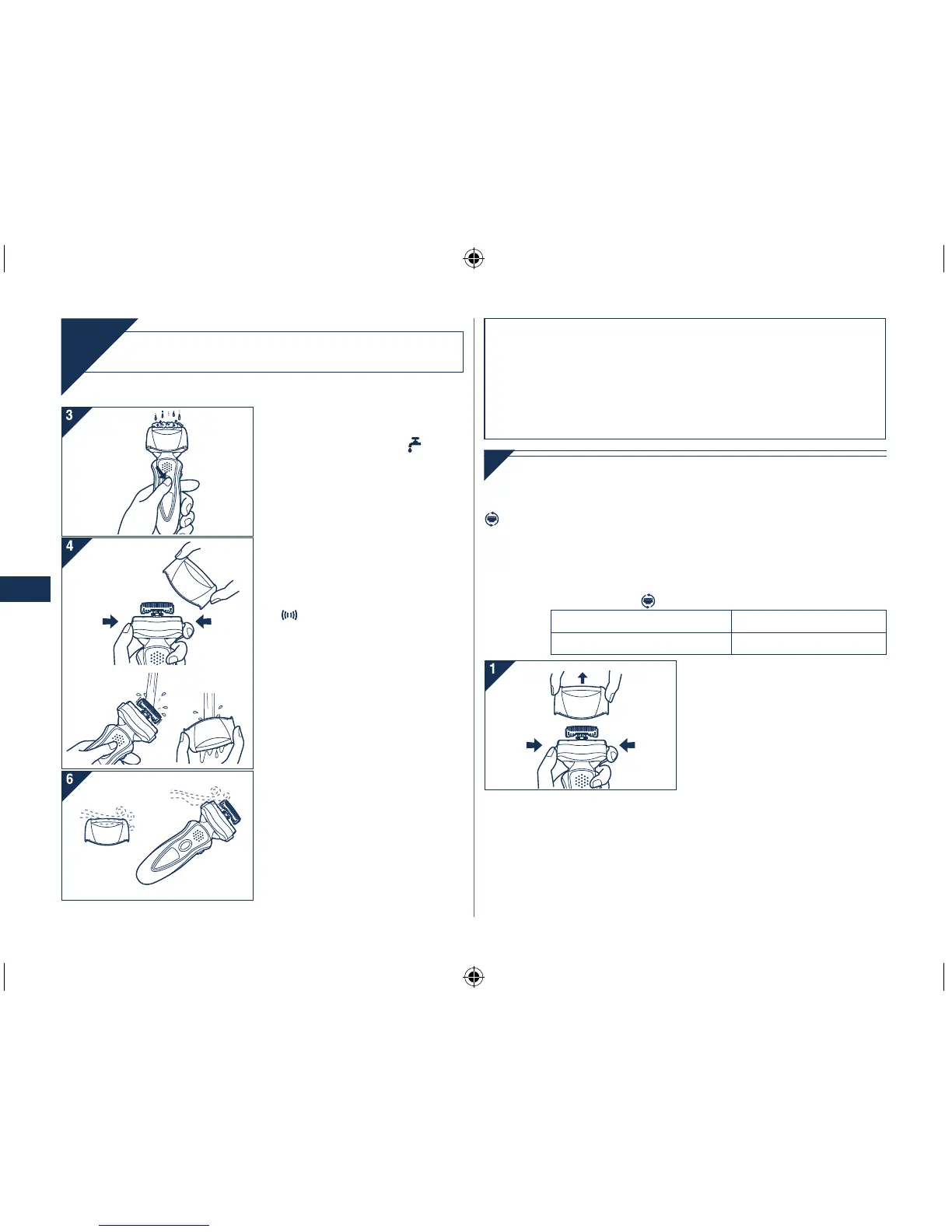 3

4

6

1