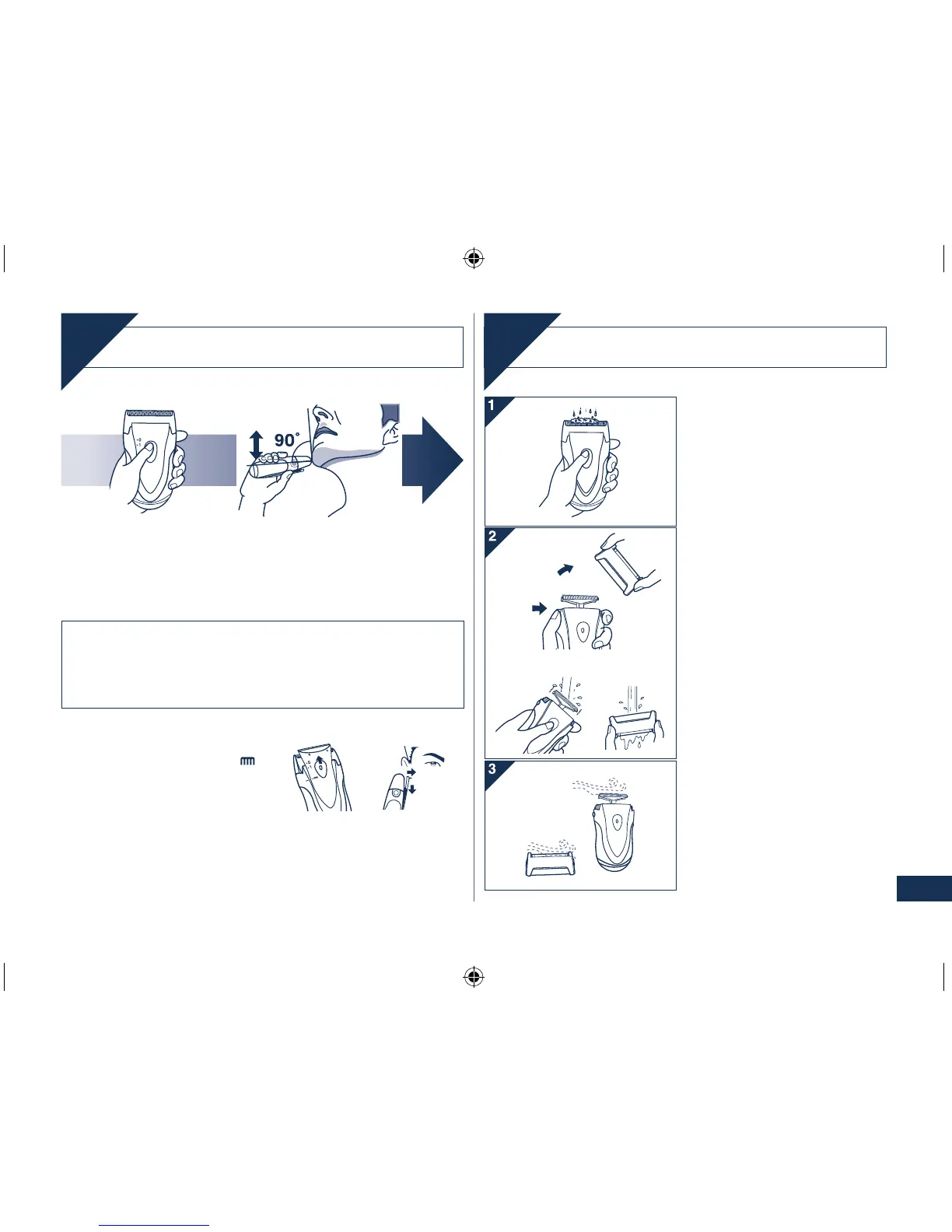 90°

1

2

3